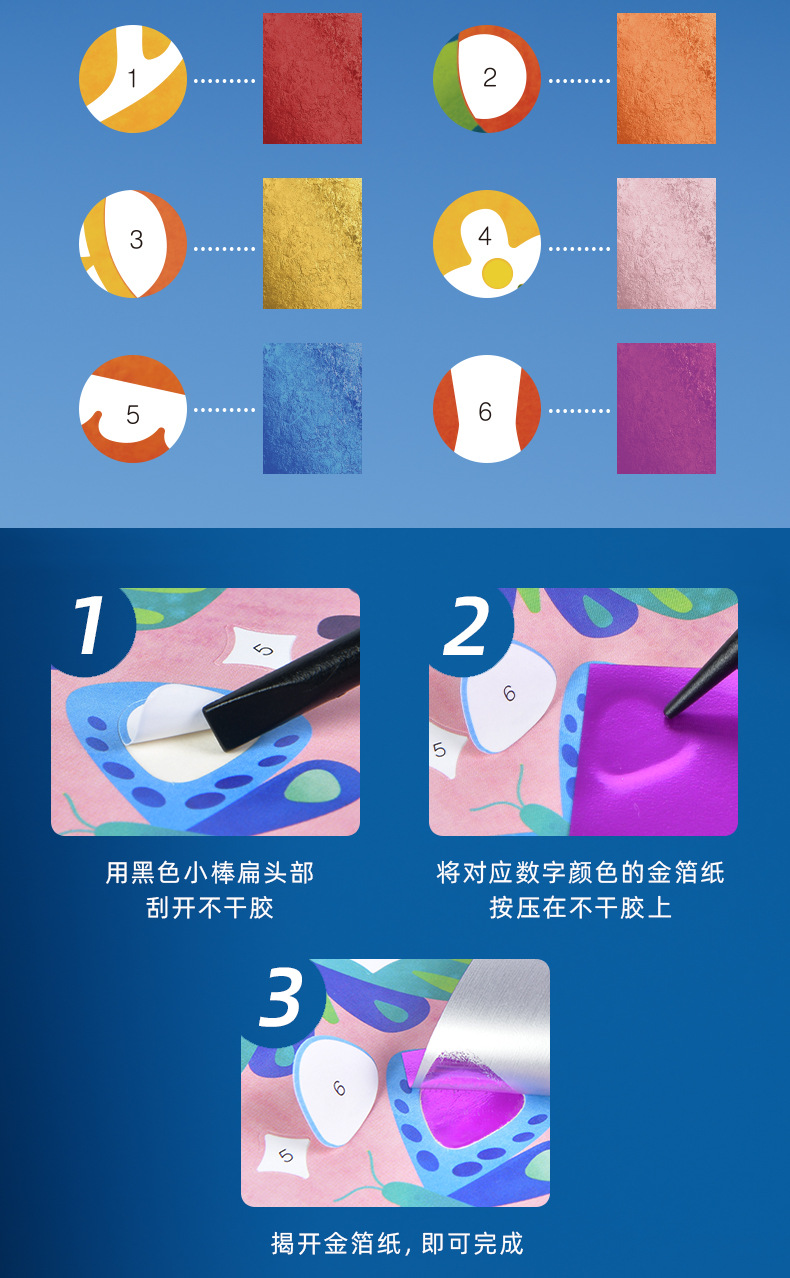 1

2

3

4

5

6

1

5

用黑色小棒扁头部
刮开不干胶

2

6

5

将对应数字颜色的金箔纸
按压在不干胶上

3

6

5

揭开金箔纸，即可完成