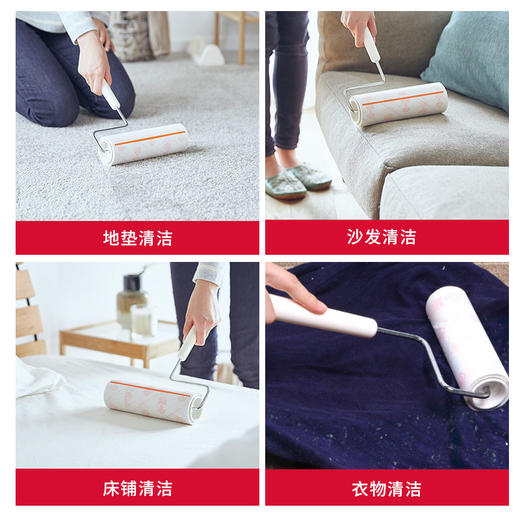 地垫清洁

沙发清洁

床铺清洁

衣物清洁