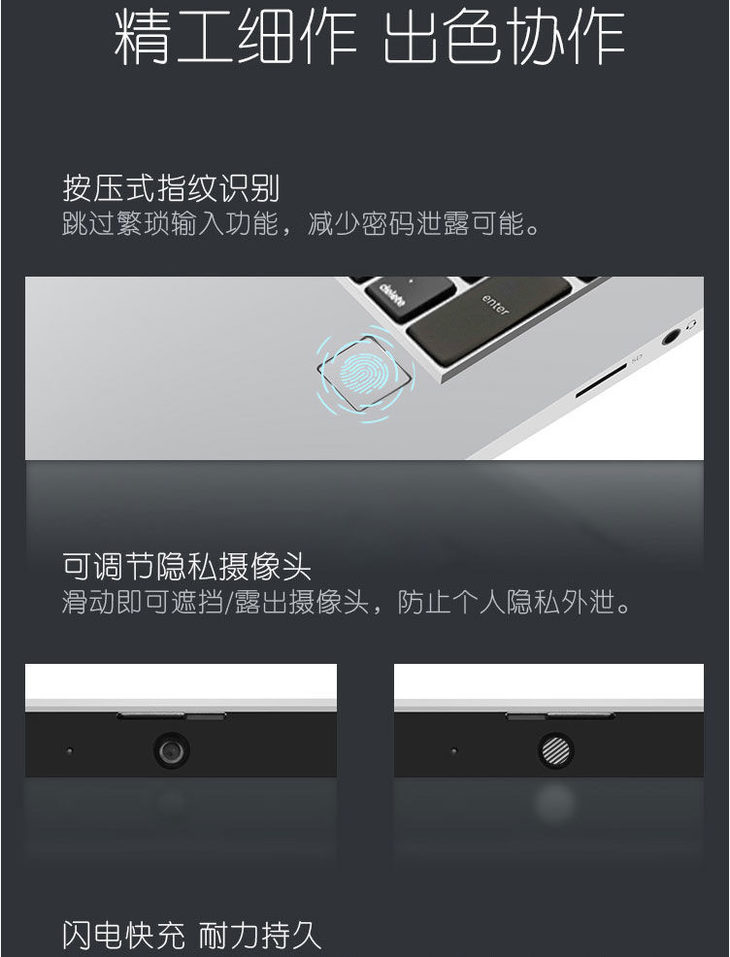 精工细作 出色协作

按压式指纹识别
跳过繁琐输入功能，减少密码泄露可能。

delete
enter

可调节隐私摄像头
滑动即可遮挡/露出摄像头，防止个人隐私外泄。

闪电快充 耐力持久