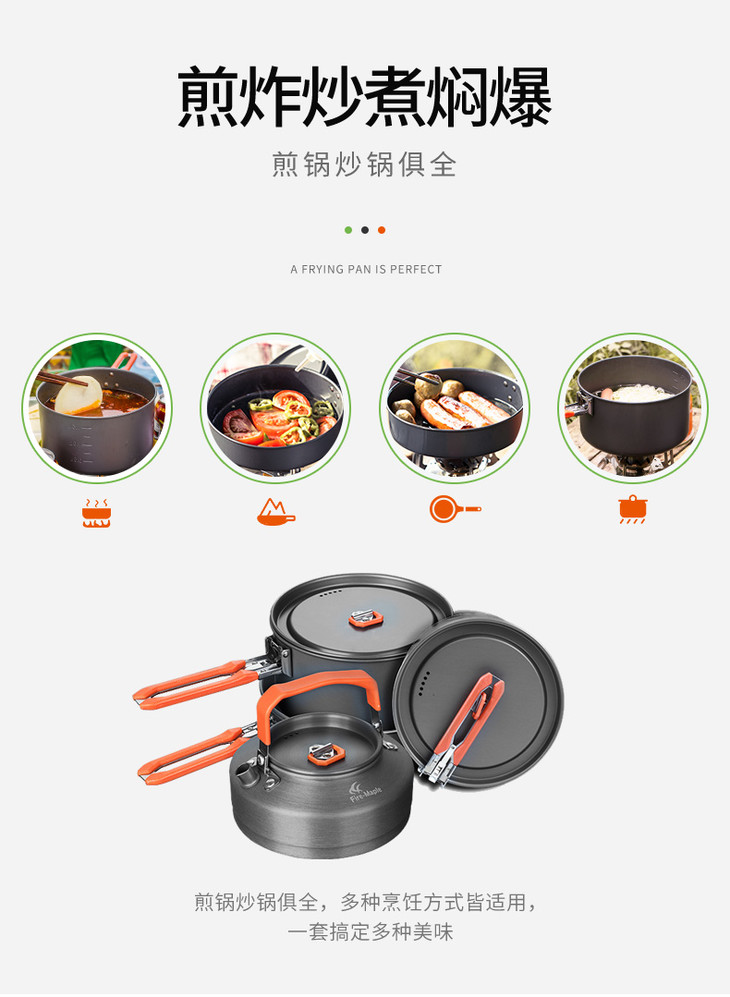 煎炸炒煮焖爆

煎锅炒锅俱全

A FRYING PAN IS PERFECT

Fire-Maple

煎锅炒锅俱全，多种烹饪方式皆适用，一套搞定多种美味