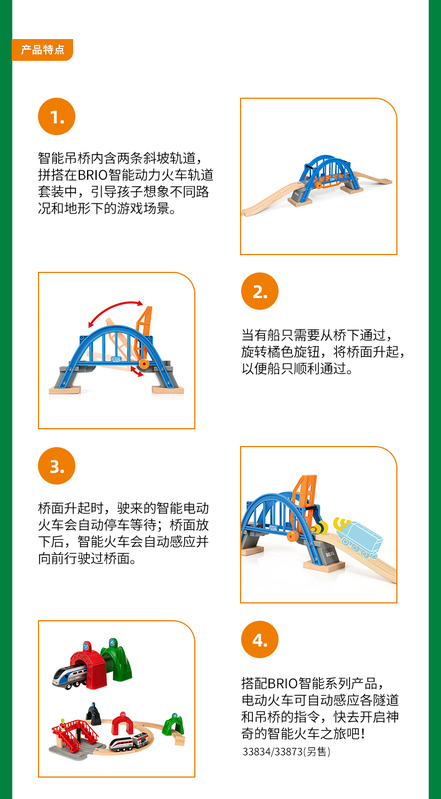 产品特点

1.

智能吊桥内含两条斜坡轨道，拼搭在BRIO智能动力火车轨道套装中，引导孩子想象不同路况和地形下的游戏场景。

2.

当有船只需要从桥下通过，旋转橘色旋钮，将桥面升起，以便船只顺利通过。

3.

桥面升起时，驶来的智能电动火车会自动停车等待；桥面放下后，智能火车会自动感应并向前行驶过桥面。

BRIO

4.

搭配BRIO智能系列产品，电动火车可自动感应各隧道和吊桥的指令，快去开启神奇的智能火车之旅吧！
33834/33873(另售)