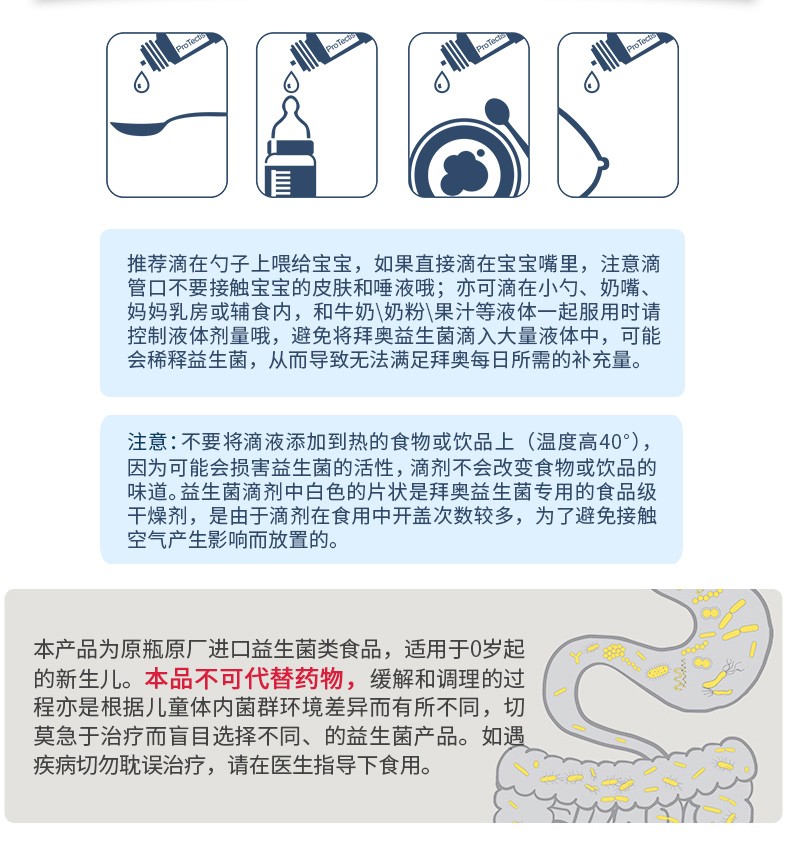 ProTectis

ProTectis

ProTectis

ProTectis

推荐滴在勺子上喂给宝宝，如果直接滴在宝宝嘴里，注意滴管口不要接触宝宝的皮肤和唾液哦；亦可滴在小勺、奶嘴、妈妈乳房或辅食内，和牛奶\奶粉\果汁等液体一起服用时请控制液体剂量哦，避免将拜奥益生菌滴入大量液体中，可能会稀释益生菌，从而导致无法满足拜奥每日所需的补充量。

注意：不要将滴液添加到热的食物或饮品上（温度高40°），因为可能会损害益生菌的活性，滴剂不会改变食物或饮品的味道。益生菌滴剂中白色的片状是拜奥益生菌专用的食品级干燥剂，是由于滴剂在食用中开盖次数较多，为了避免接触空气产生影响而放置的。

本产品为原瓶原厂进口益生菌类食品，适用于0岁起的新生儿。本品不可代替药物，缓解和调理的过程亦是根据儿童体内菌群环境差异而有所不同，切莫急于治疗而盲目选择不同、的益生菌产品。如遇疾病切勿耽误治疗，请在医生指导下食用。