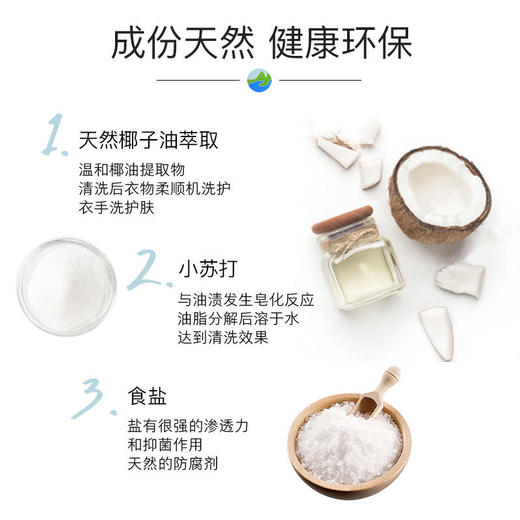 成份天然 健康环保

1. 天然椰子油萃取

温和椰油提取物
清洗后衣物柔顺机洗护
衣手洗护肤

2. 小苏打

与油渍发生皂化反应
油脂分解后溶于水
达到清洗效果

3. 食盐

盐有很强的渗透力
和抑菌作用
天然的防腐剂