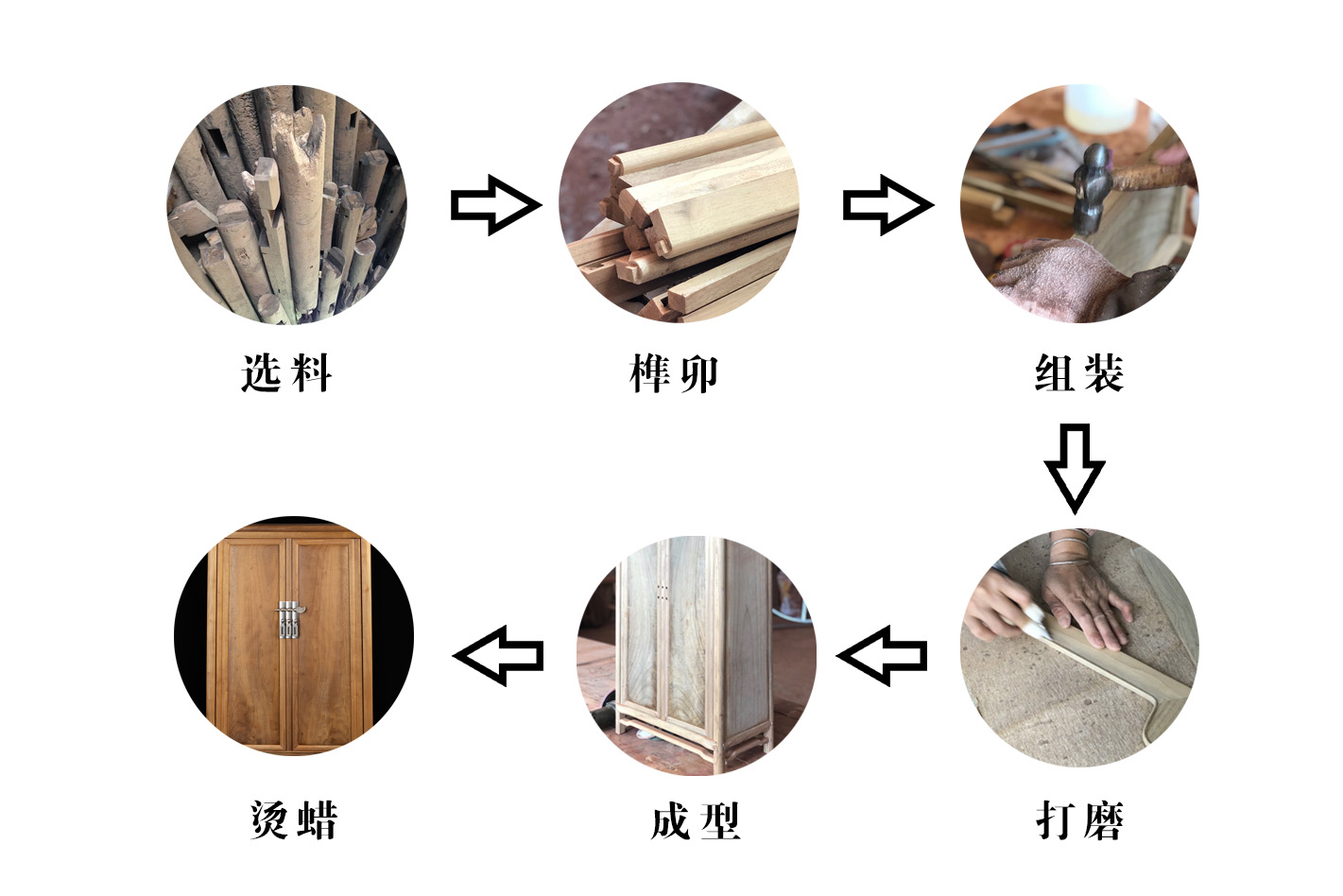 选料

榫卯

组装

打磨

成型

烫蜡