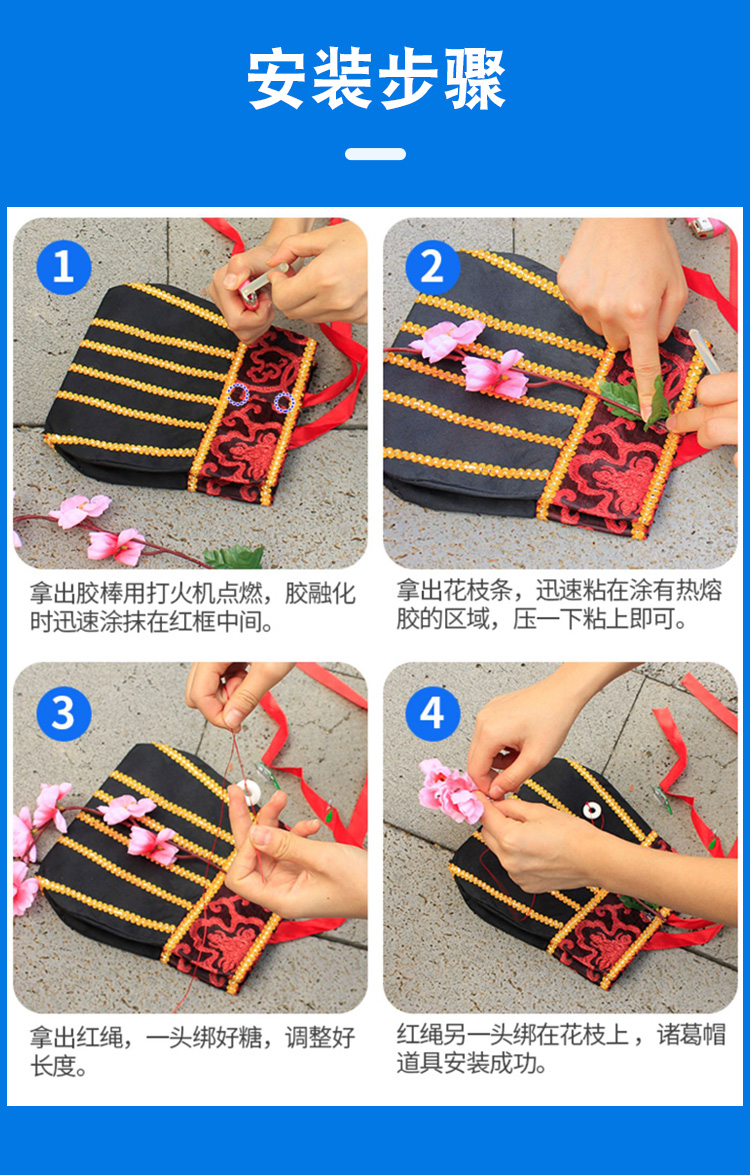 安装步骤

1

拿出胶棒用打火机点燃，胶融化时迅速涂抹在红框中间。

2

拿出花枝条，迅速粘在涂有热熔胶的区域，压一下粘上即可。

3

拿出红绳，一头绑好糖，调整好长度。

4

红绳另一头绑在花枝上，诸葛帽道具安装成功。