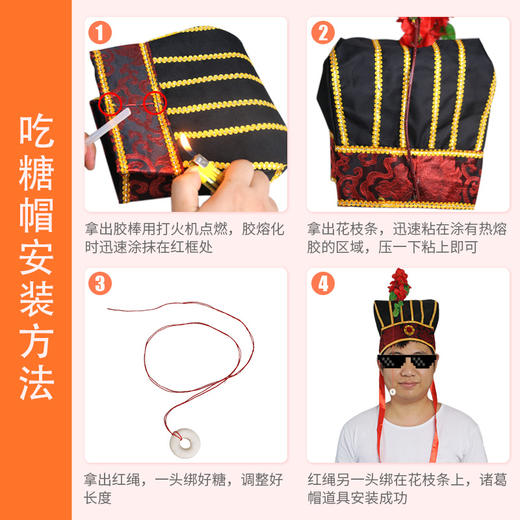 吃糖帽安装方法

1
拿出胶棒用打火机点燃，胶熔化时迅速涂抹在红框处

2
拿出花枝条，迅速粘在涂有热熔胶的区域，压一下粘上即可

3
拿出红绳，一头绑好糖，调整好长度

4
红绳另一头绑在花枝条上，诸葛帽道具安装成功