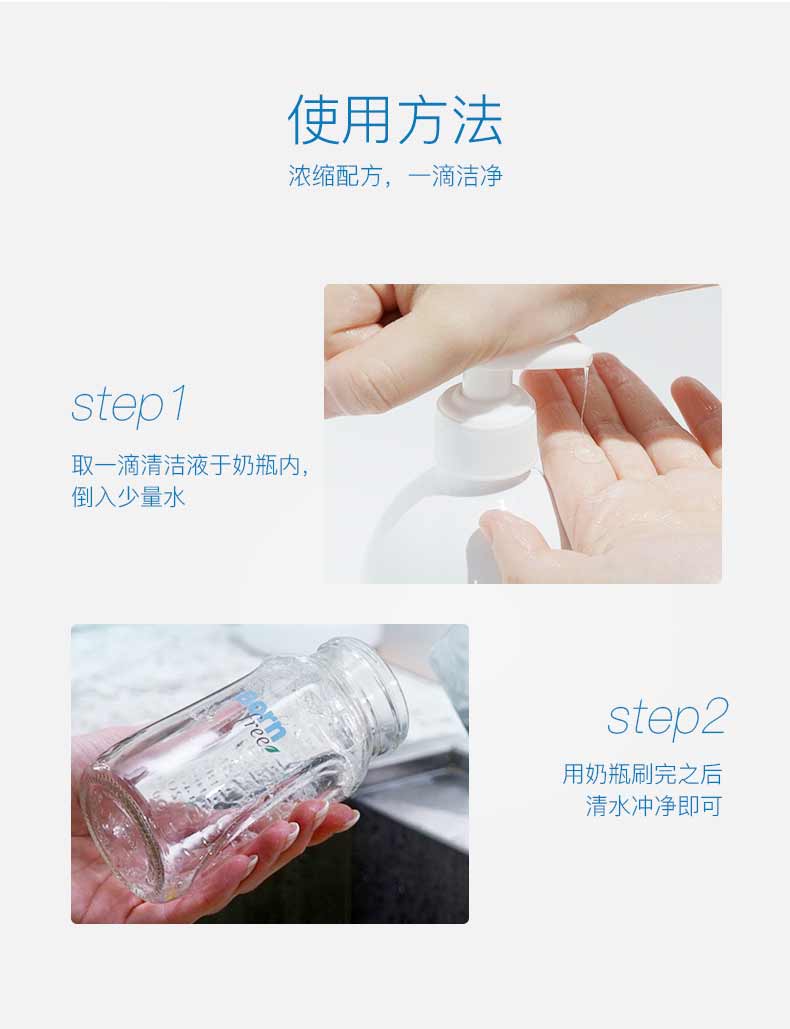 使用方法

浓缩配方，一滴洁净

step1

取一滴清洁液于奶瓶内，倒入少量水

born free

step2

用奶瓶刷完之后
清水冲净即可