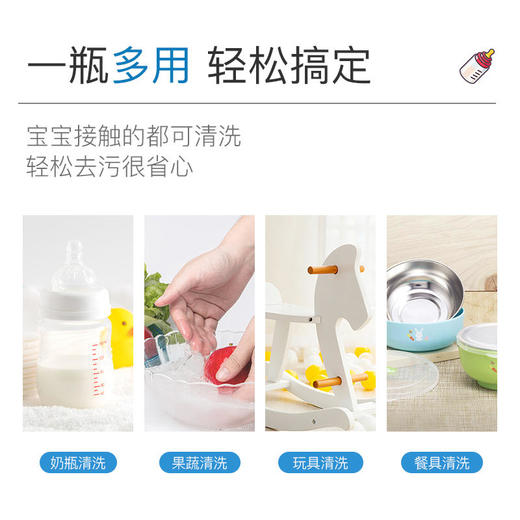 一瓶多用 轻松搞定

宝宝接触的都可清洗
轻松去污很省心

奶瓶清洗

果蔬清洗

玩具清洗

餐具清洗