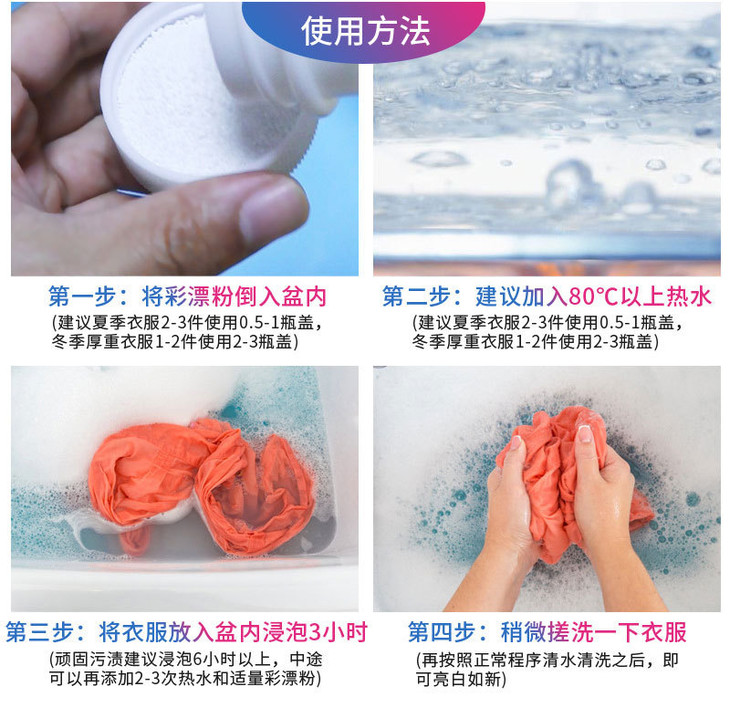 使用方法

第一步：将彩漂粉倒入盆内
(建议夏季衣服2-3件使用0.5-1瓶盖，冬季厚重衣服1-2件使用2-3瓶盖)

第二步：建议加入80℃以上热水
(建议夏季衣服2-3件使用0.5-1瓶盖，冬季厚重衣服1-2件使用2-3瓶盖)

第三步：将衣服放入盆内浸泡3小时
(顽固污渍建议浸泡6小时以上，中途可以再添加2-3次热水和适量彩漂粉)

第四步：稍微搓洗一下衣服
(再按照正常程序清水清洗之后，即可亮白如新)