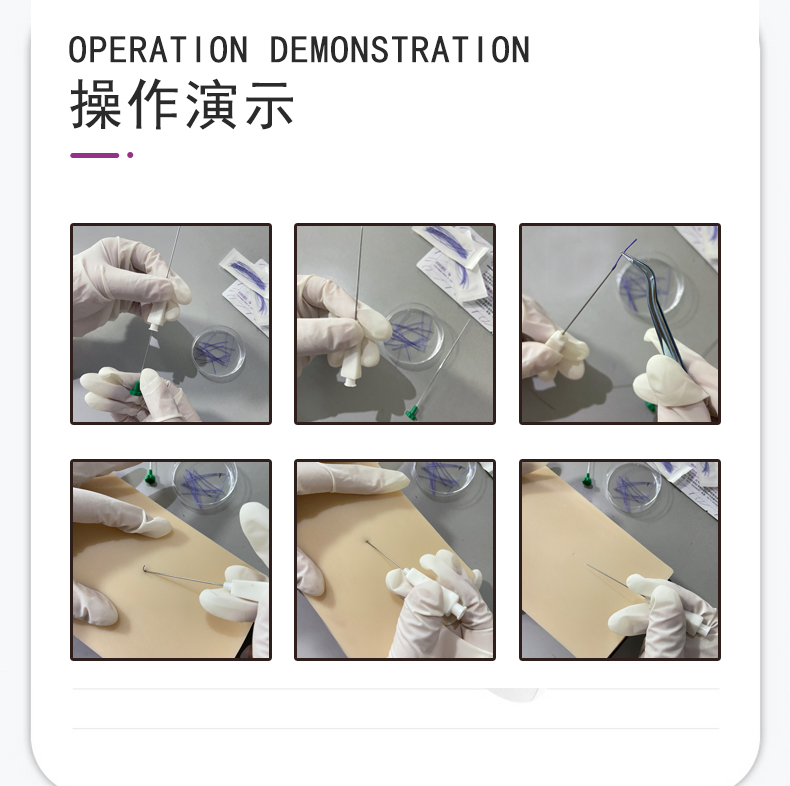 OPERATION DEMONSTRATION
操作演示