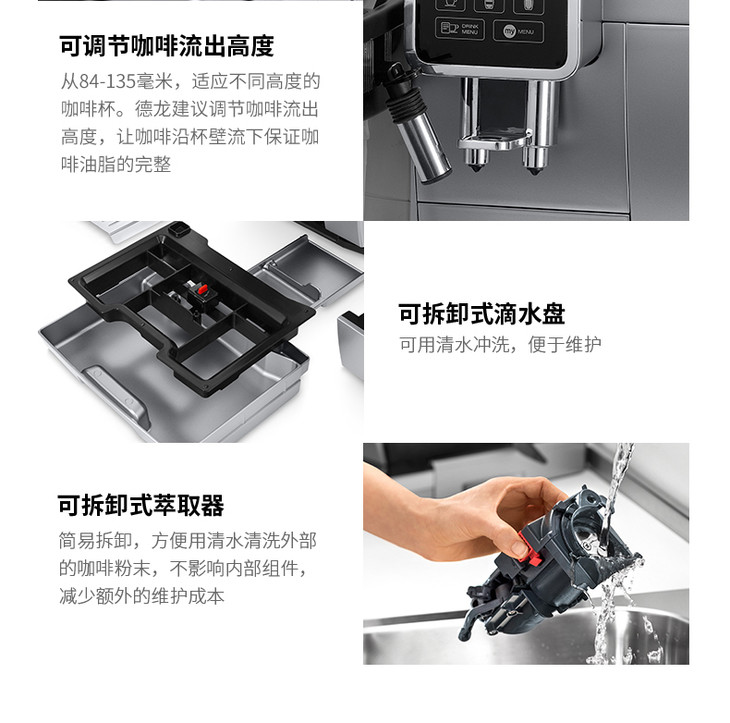 可调节咖啡流出高度

从84-135毫米，适应不同高度的咖啡杯。德龙建议调节咖啡流出高度，让咖啡沿杯壁流下保证咖啡油脂的完整

DRINK MENU

my MENU

可拆卸式滴水盘

可用清水冲洗，便于维护

可拆卸式萃取器

简易拆卸，方便用清水清洗外部的咖啡粉末，不影响内部组件，减少额外的维护成本