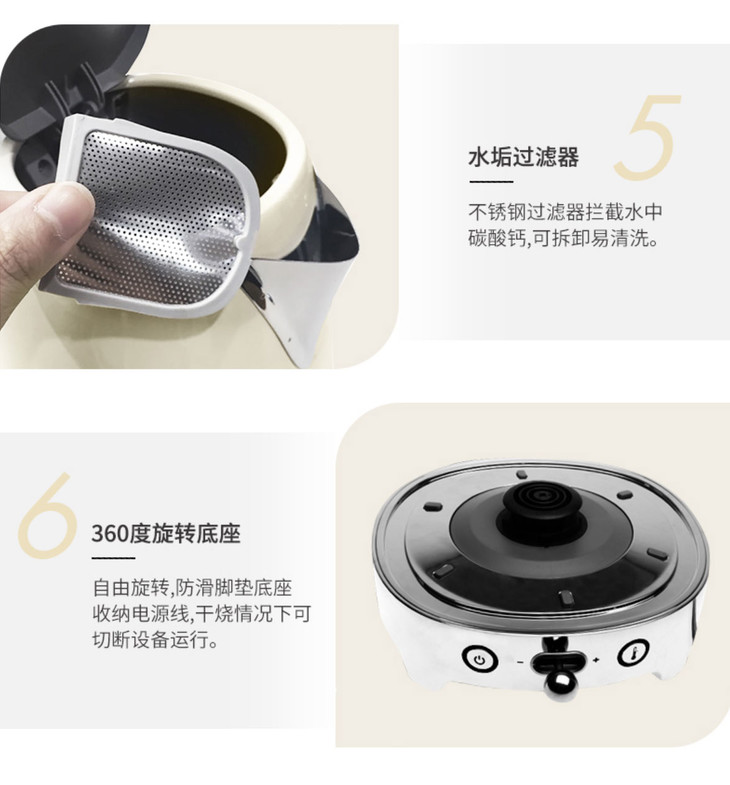 5

水垢过滤器

不锈钢过滤器拦截水中碳酸钙,可拆卸易清洗。

6

360度旋转底座

自由旋转,防滑脚垫底座收纳电源线,干烧情况下可切断设备运行。

- +