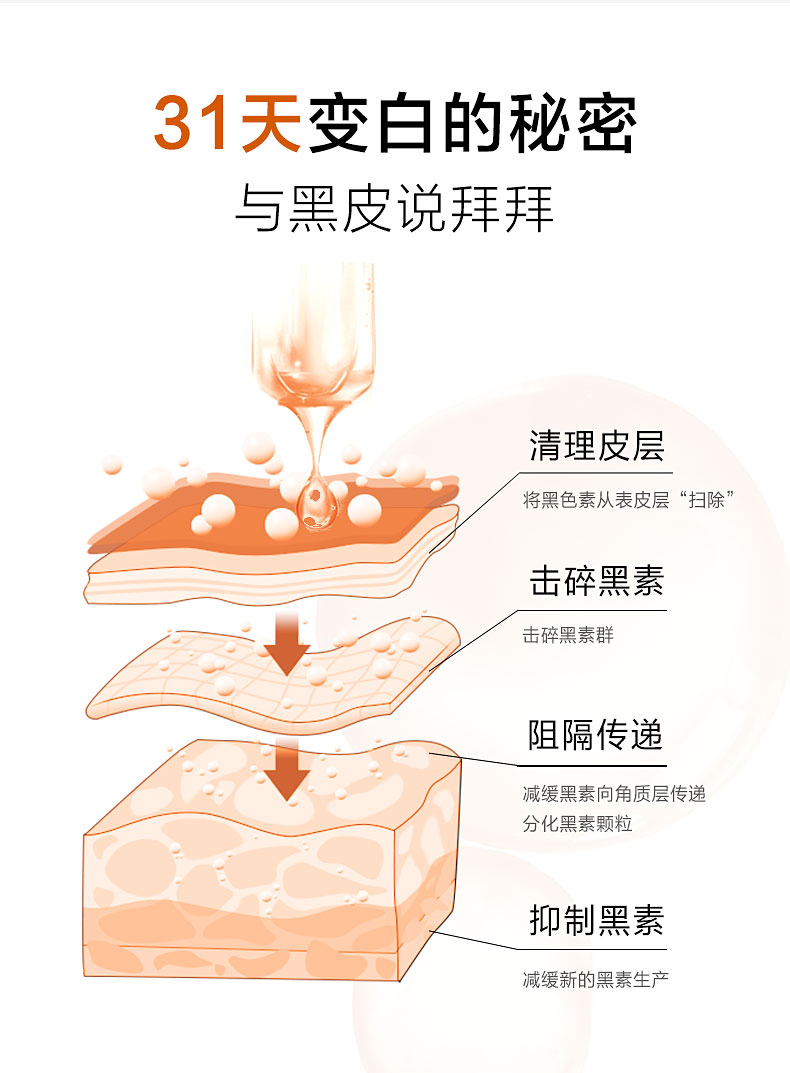 31天变白的秘密

与黑皮说拜拜

清理皮层

将黑色素从表皮层“扫除”

击碎黑素

击碎黑素群

阻隔传递

减缓黑素向角质层传递
分化黑素颗粒

抑制黑素

减缓新的黑素生产