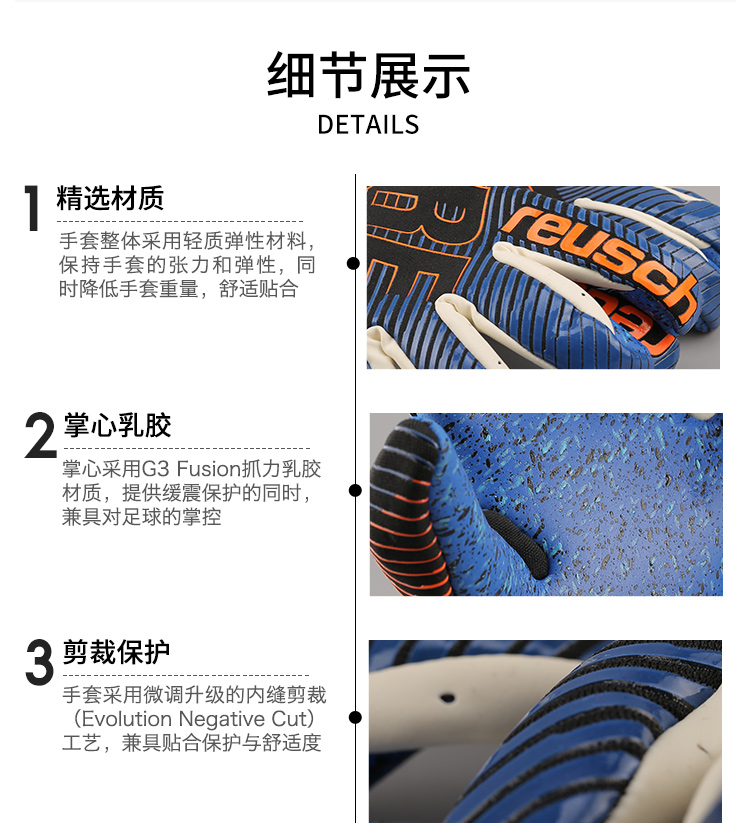 细节展示
DETAILS

1 精选材质
手套整体采用轻质弹性材料，保持手套的张力和弹性，同时降低手套重量，舒适贴合

reusch

2 掌心乳胶
掌心采用G3 Fusion抓力乳胶材质，提供缓震保护的同时，兼具对足球的掌控

3 剪裁保护
手套采用微调升级的内缝剪裁（Evolution Negative Cut）工艺，兼具贴合保护与舒适度