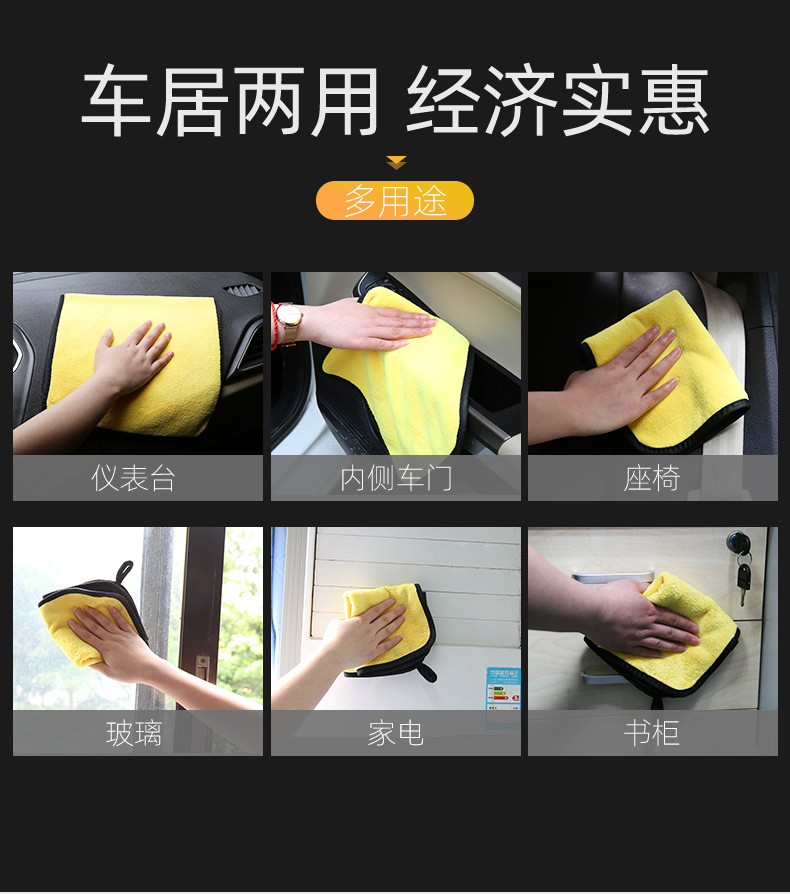 车居两用 经济实惠

多用途

仪表台

内侧车门

座椅

玻璃

家电

书柜