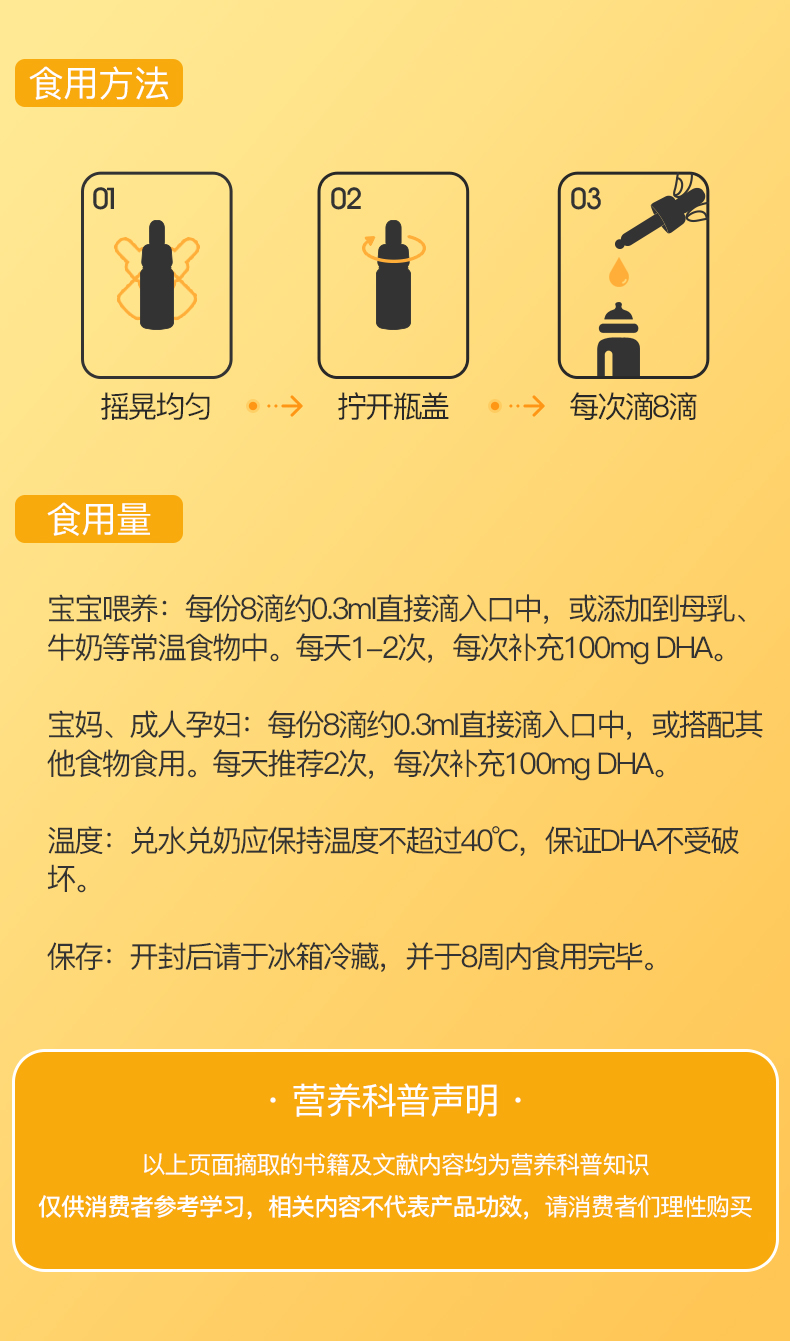 食用方法

01
摇晃均匀

02
拧开瓶盖

03
每次滴8滴

食用量

宝宝喂养：每份8滴约0.3ml直接滴入口中，或添加到母乳、牛奶等常温食物中。每天1-2次，每次补充100mg DHA。

宝妈、成人孕妇：每份8滴约0.3ml直接滴入口中，或搭配其他食物食用。每天推荐2次，每次补充100mg DHA。

温度：兑水兑奶应保持温度不超过40℃，保证DHA不受破坏。

保存：开封后请于冰箱冷藏，并于8周内食用完毕。

· 营养科普声明 ·

以上页面摘取的书籍及文献内容均为营养科普知识
仅供消费者参考学习，相关内容不代表产品功效，请消费者们理性购买