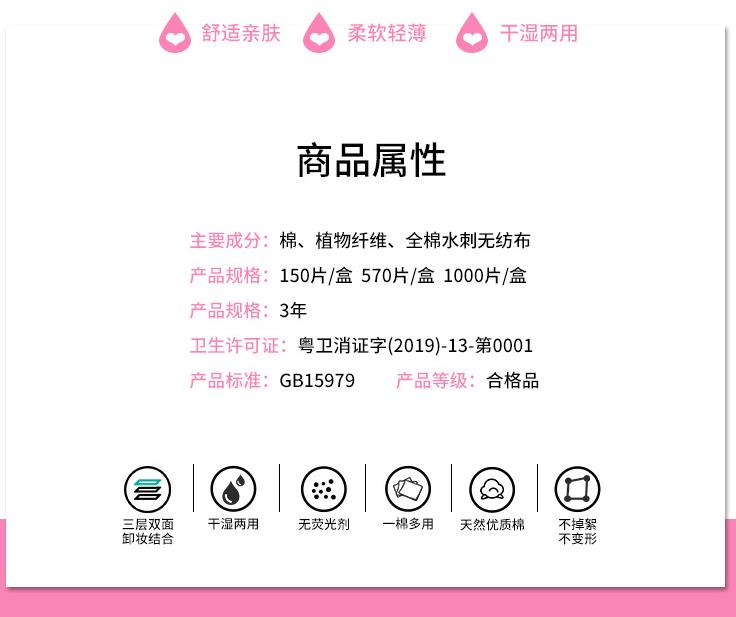 舒适亲肤 柔软轻薄 干湿两用

商品属性

主要成分：棉、植物纤维、全棉水刺无纺布

产品规格：150片/盒 570片/盒 1000片/盒

产品规格：3年

卫生许可证：粤卫消证字(2019)-13-第0001

产品标准：GB15979 产品等级：合格品

三层双面
卸妆结合

干湿两用

无荧光剂

一棉多用

天然优质棉

不掉絮
不变形