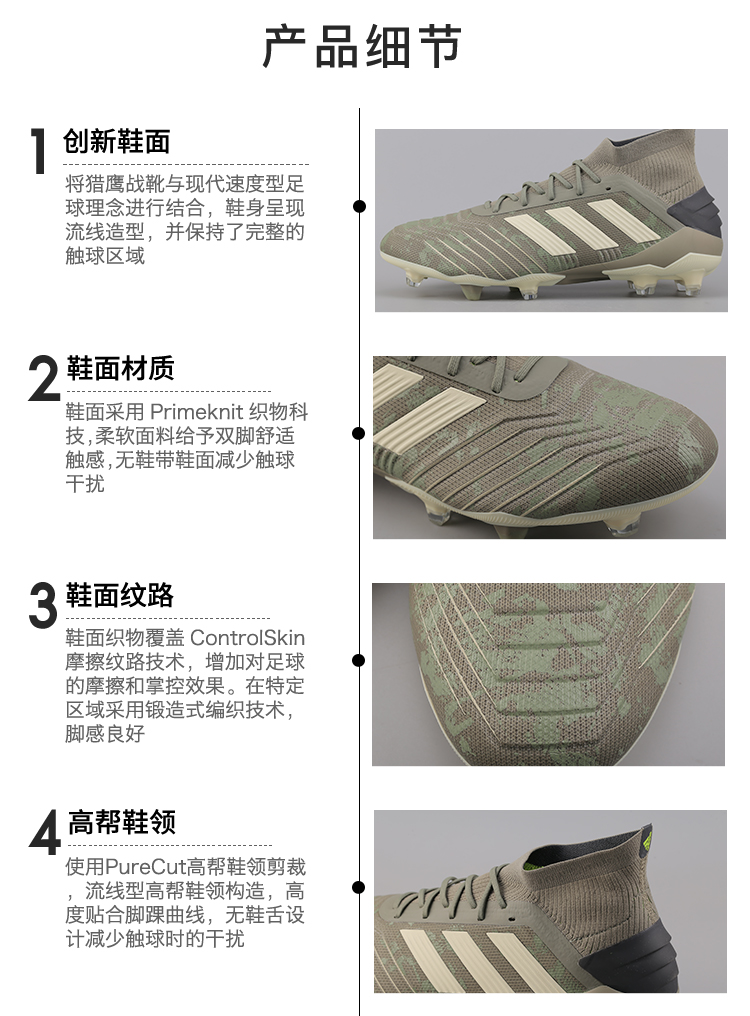 产品细节

1 创新鞋面

将猎鹰战靴与现代速度型足球理念进行结合，鞋身呈现流线造型，并保持了完整的触球区域

2 鞋面材质

鞋面采用 Primeknit 织物科技,柔软面料给予双脚舒适触感,无鞋带鞋面减少触球干扰

3 鞋面纹路

鞋面织物覆盖 ControlSkin 摩擦纹路技术，增加对足球的摩擦和掌控效果。在特定区域采用锻造式编织技术，脚感良好

4 高帮鞋领

使用PureCut高帮鞋领剪裁，流线型高帮鞋领构造，高度贴合脚踝曲线，无鞋舌设计减少触球时的干扰