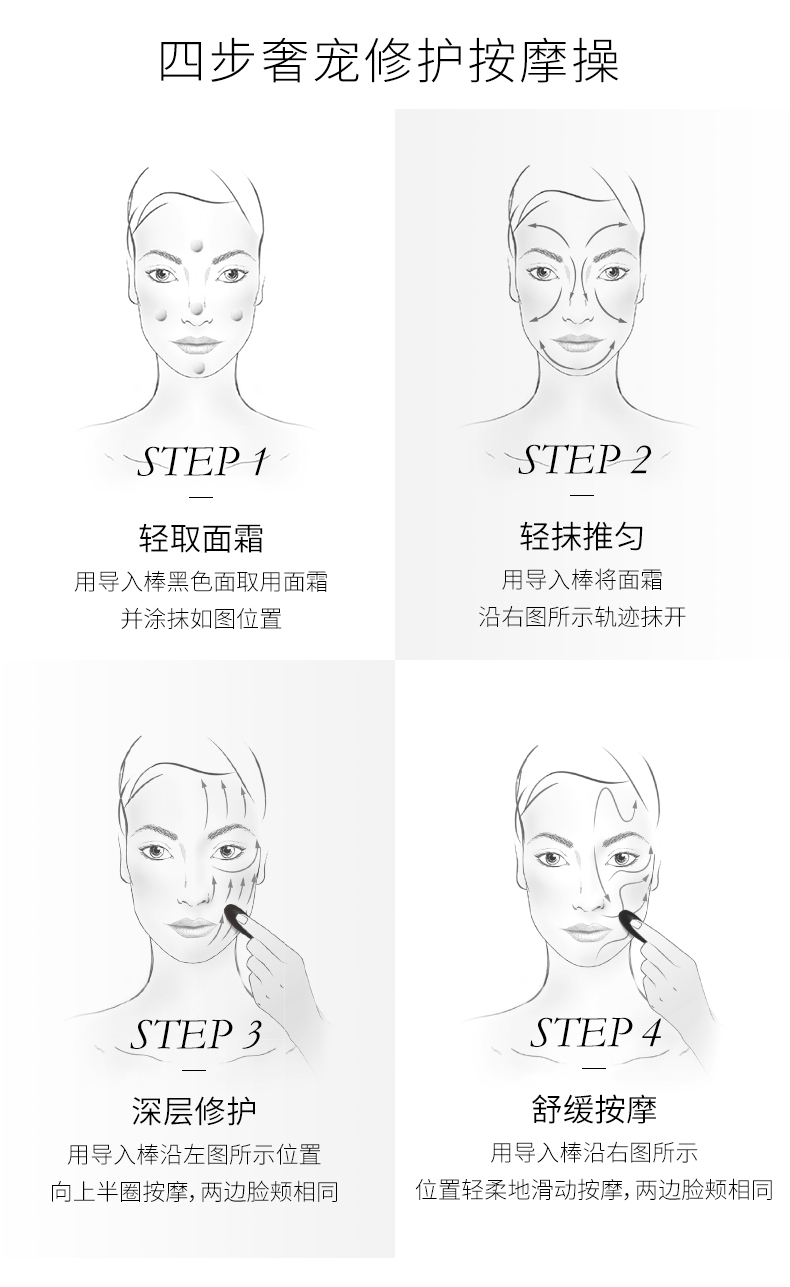 四步奢宠修护按摩操

STEP 1

轻取面霜

用导入棒黑色面取用面霜
并涂抹如图位置

STEP 2

轻抹推匀

用导入棒将面霜
沿右图所示轨迹抹开

STEP 3

深层修护

用导入棒沿左图所示位置
向上半圈按摩，两边脸颊相同

STEP 4

舒缓按摩

用导入棒沿右图所示
位置轻柔地滑动按摩，两边脸颊相同