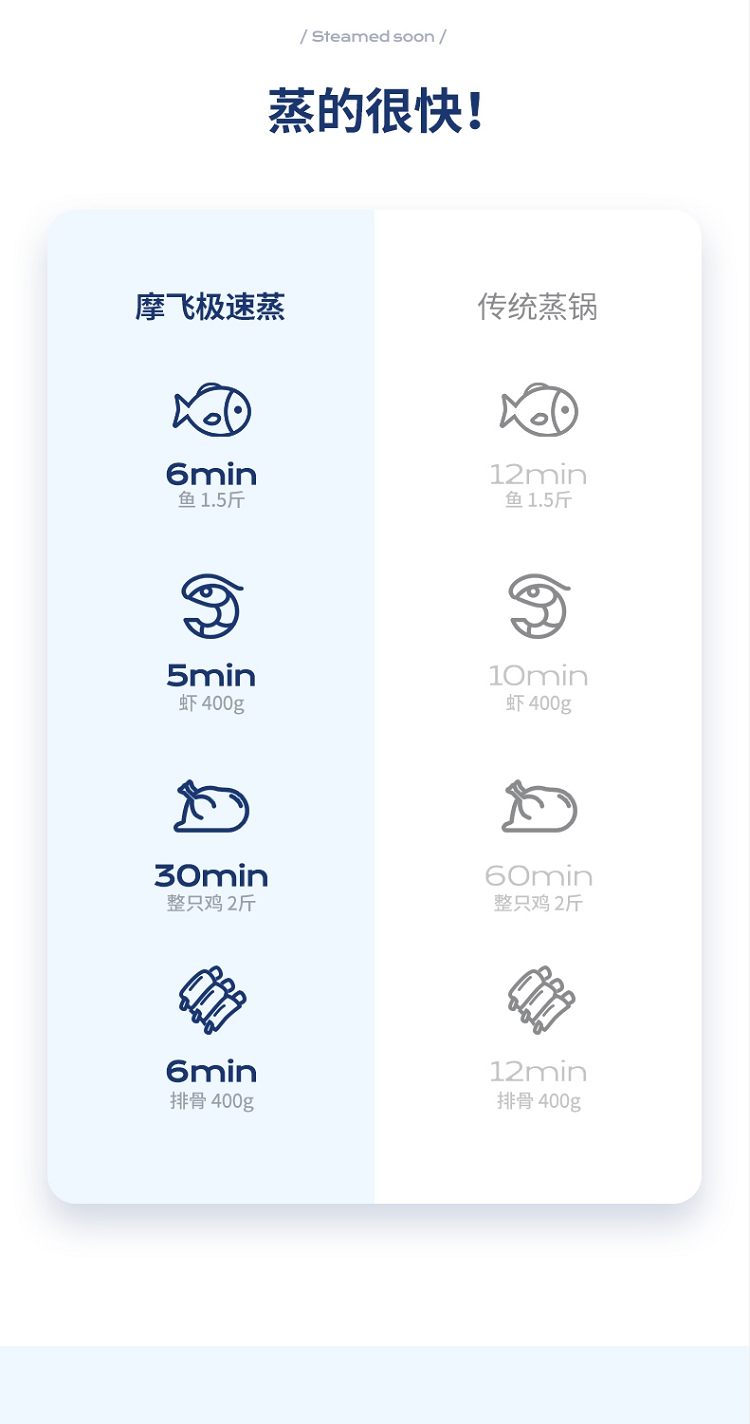 / Steamed soon /

蒸的很快!

摩飞极速蒸

6min
鱼 1.5斤

5min
虾 400g

30min
整只鸡 2斤

6min
排骨 400g

传统蒸锅

12min
鱼 1.5斤

10min
虾 400g

60min
整只鸡 2斤

12min
排骨 400g