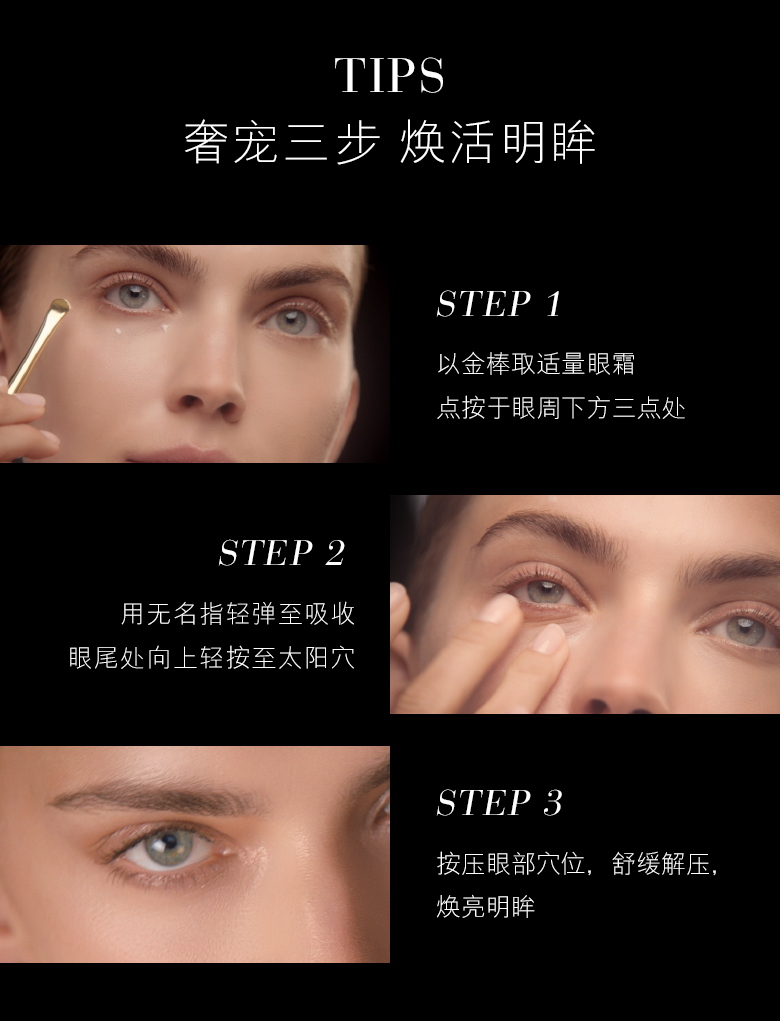 TIPS
奢宠三步 焕活明眸

STEP 1
以金棒取适量眼霜
点按于眼周下方三点处

STEP 2
用无名指轻弹至吸收
眼尾处向上轻按至太阳穴

STEP 3
按压眼部穴位，舒缓解压，
焕亮明眸