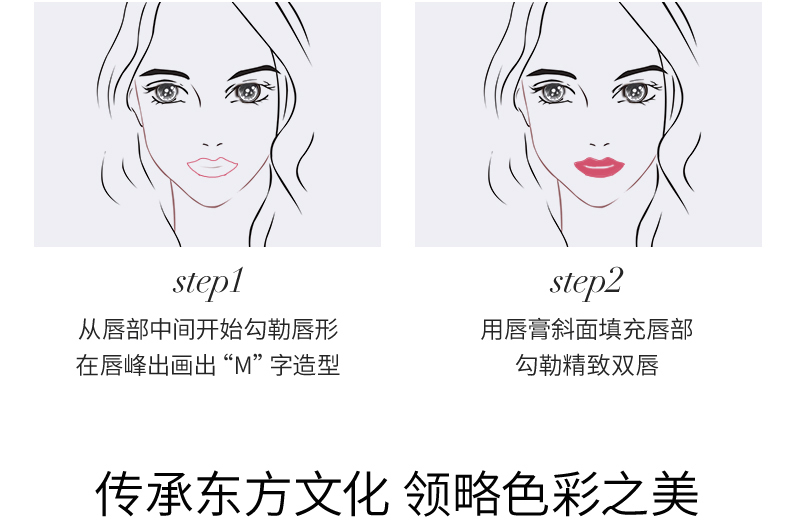 step1
从唇部中间开始勾勒唇形
在唇峰出画出“M”字造型

step2
用唇膏斜面填充唇部
勾勒精致双唇

传承东方文化 领略色彩之美