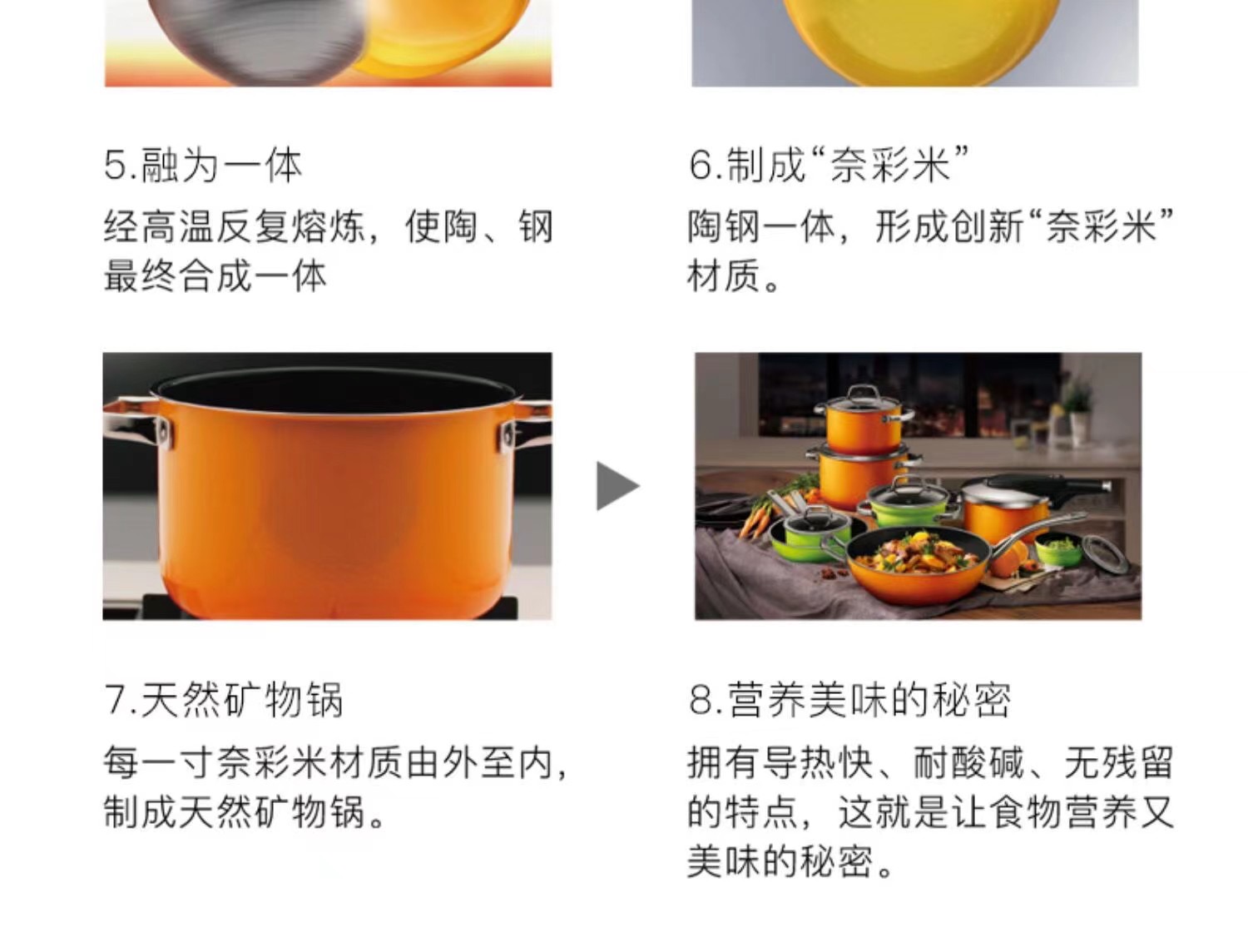 5.融为一体

经高温反复熔炼，使陶、钢最终合成一体

6.制成“奈彩米”

陶钢一体，形成创新“奈彩米”材质。

7.天然矿物锅

每一寸奈彩米材质由外至内，制成天然矿物锅。

8.营养美味的秘密

拥有导热快、耐酸碱、无残留的特点，这就是让食物营养又美味的秘密。