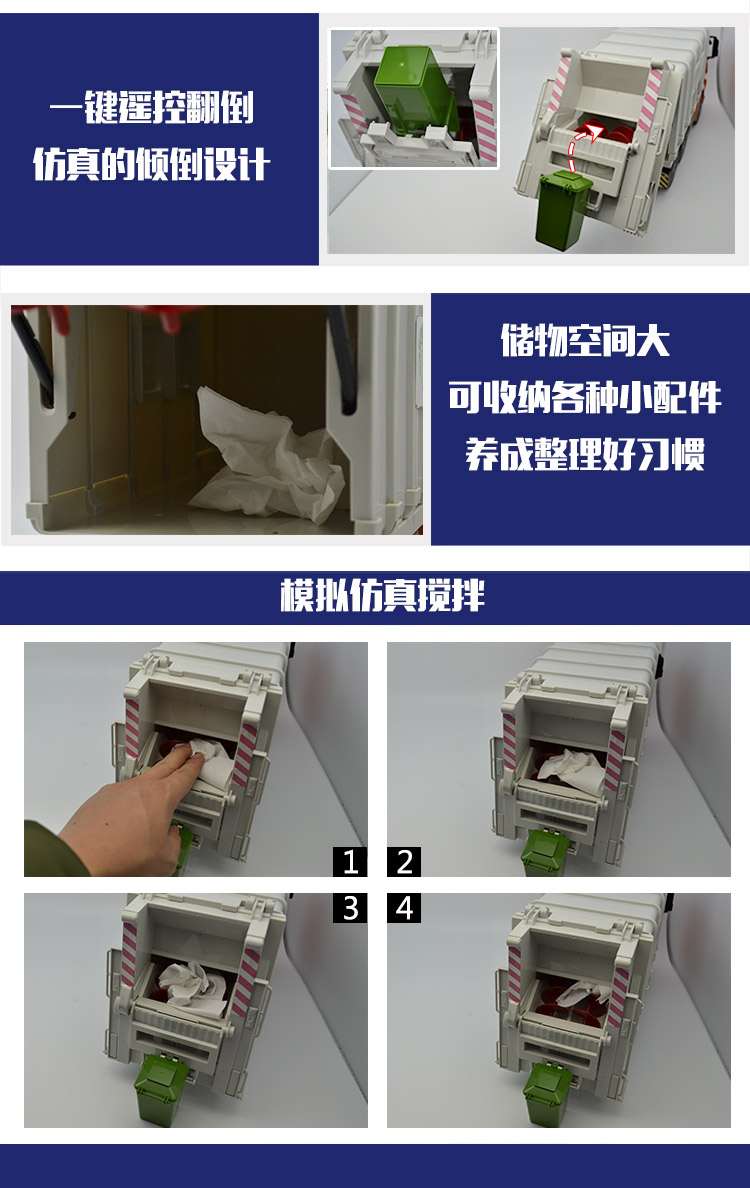 一键遥控翻倒
仿真的倾倒设计

储物空间大
可收纳各种小配件
养成整理好习惯

模拟仿真搅拌

1

2

3

4