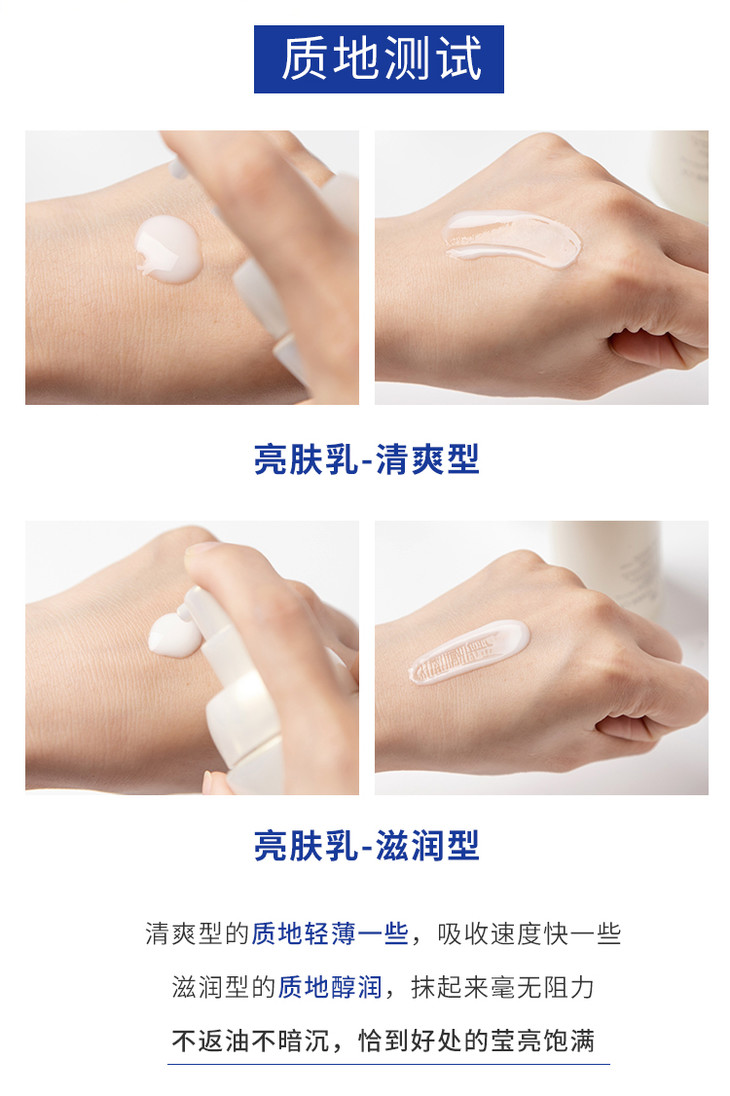 质地测试

亮肤乳-清爽型

亮肤乳-滋润型

清爽型的质地轻薄一些，吸收速度快一些

滋润型的质地醇润，抹起来毫无阻力

不返油不暗沉，恰到好处的莹亮饱满