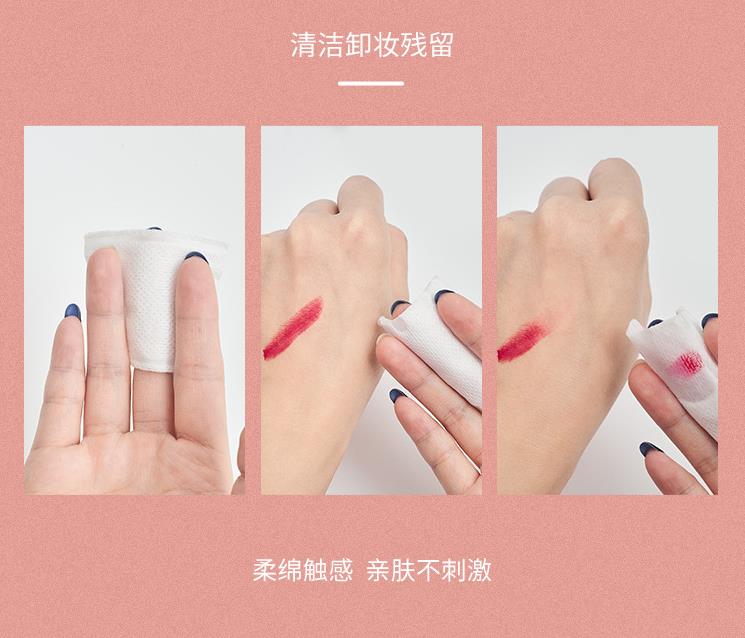 清洁卸妆残留

柔绵触感 亲肤不刺激