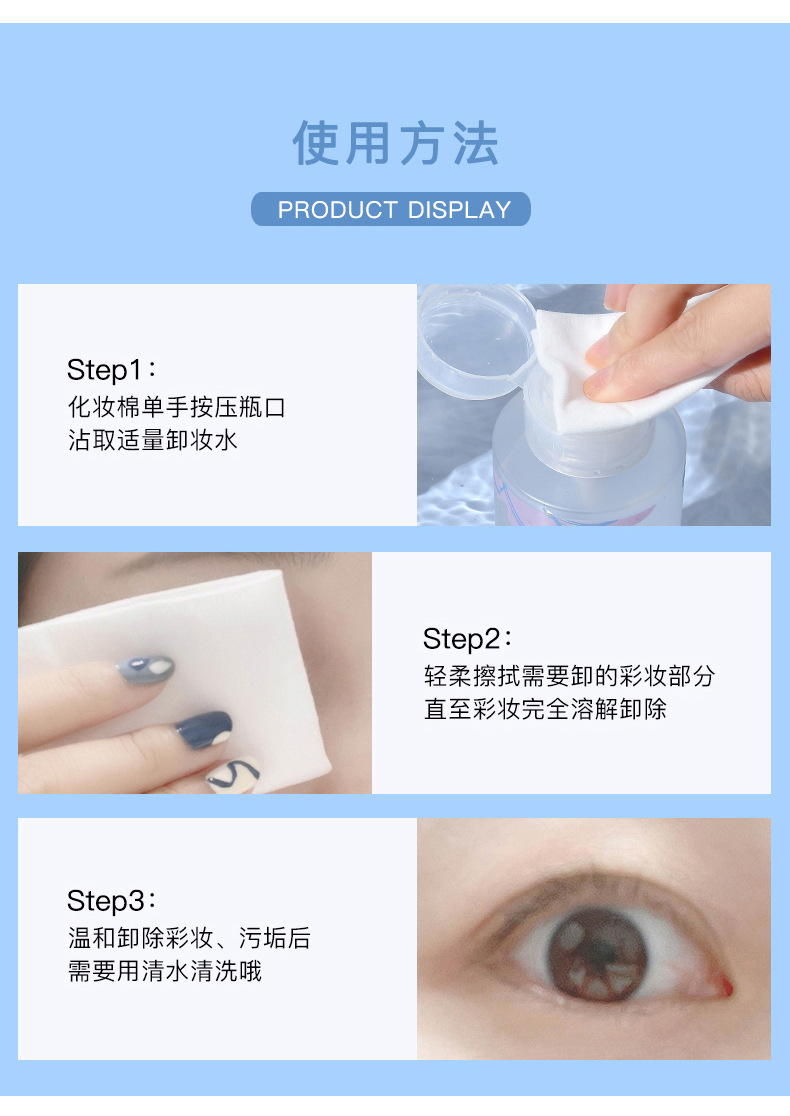 使用方法

PRODUCT DISPLAY

Step1：
化妆棉单手按压瓶口
沾取适量卸妆水

Step2：
轻柔擦拭需要卸的彩妆部分
直至彩妆完全溶解卸除

Step3：
温和卸除彩妆、污垢后
需要用清水清洗哦