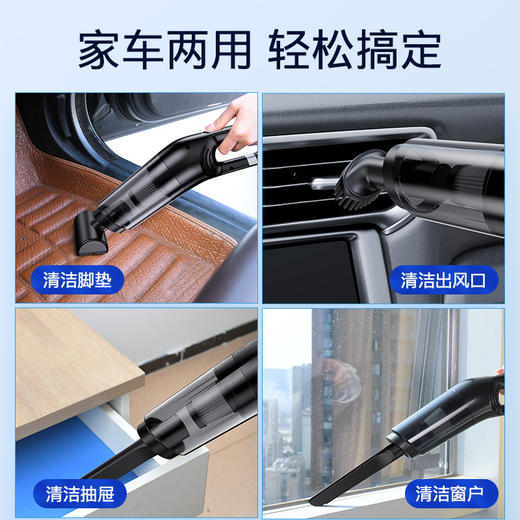 家车两用 轻松搞定

清洁脚垫

清洁出风口

清洁抽屉

清洁窗户