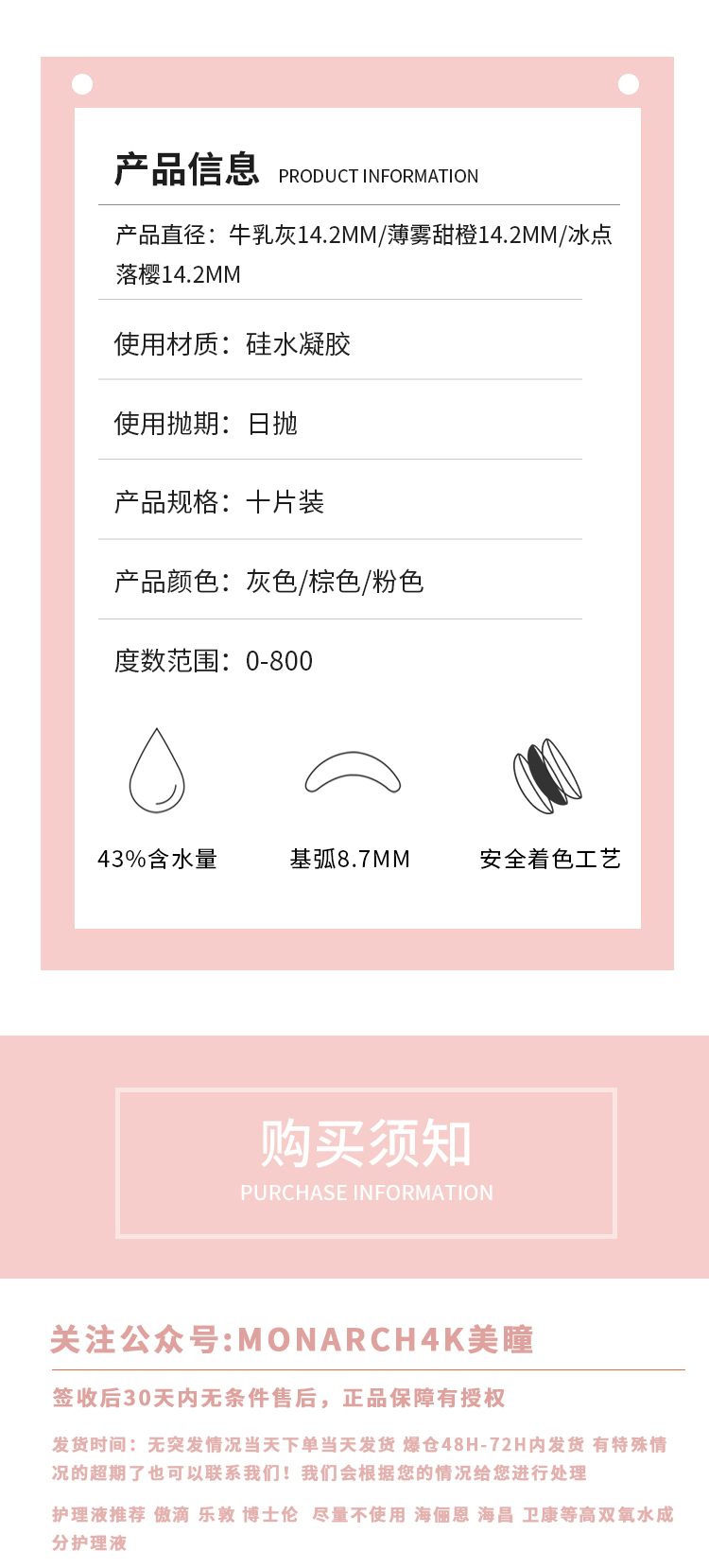 产品信息 PRODUCT INFORMATION

产品直径：牛乳灰14.2MM/薄雾甜橙14.2MM/冰点落樱14.2MM

使用材质：硅水凝胶

使用抛期：日抛

产品规格：十片装

产品颜色：灰色/棕色/粉色

度数范围：0-800

43%含水量

基弧8.7MM

安全着色工艺

购买须知
PURCHASE INFORMATION

关注公众号:MONARCH4K美瞳

签收后30天内无条件售后，正品保障有授权

发货时间：无突发情况当天下单当天发货 爆仓48H-72H内发货 有特殊情况的超期了也可以联系我们！我们会根据您的情况给您进行处理

护理液推荐 傲滴 乐敦 博士伦 尽量不使用 海俪恩 海昌 卫康等高双氧水成分护理液