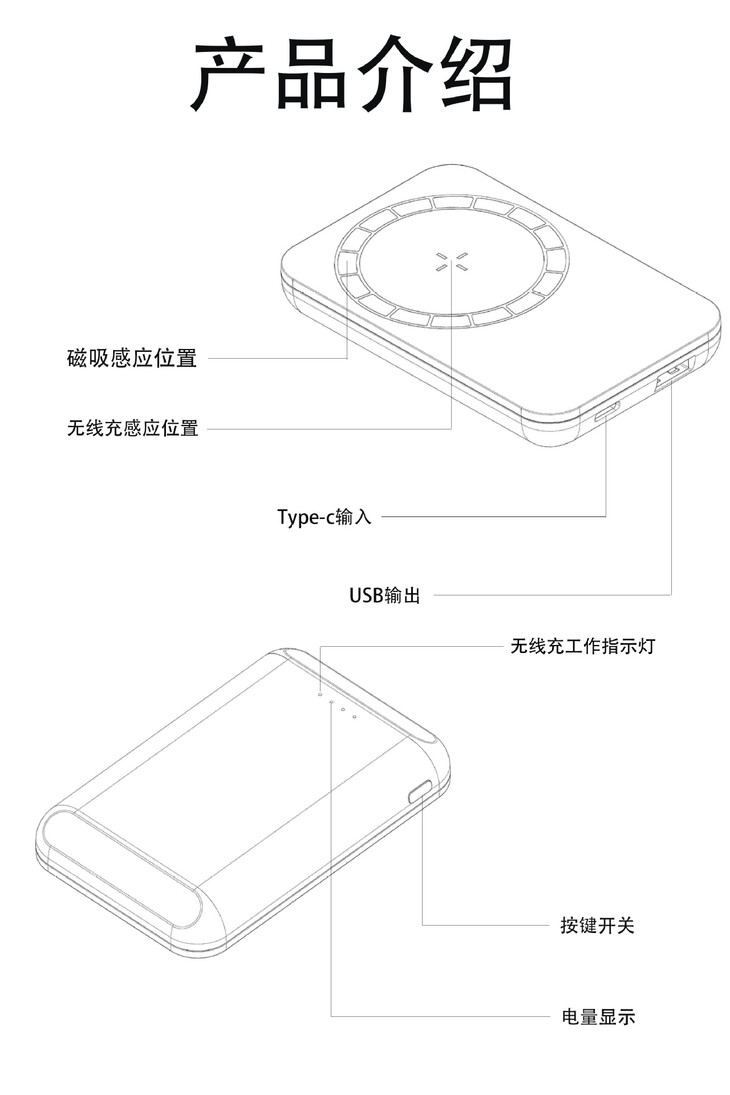 产品介绍

磁吸感应位置

无线充感应位置

Type-c输入

USB输出

无线充工作指示灯

按键开关

电量显示