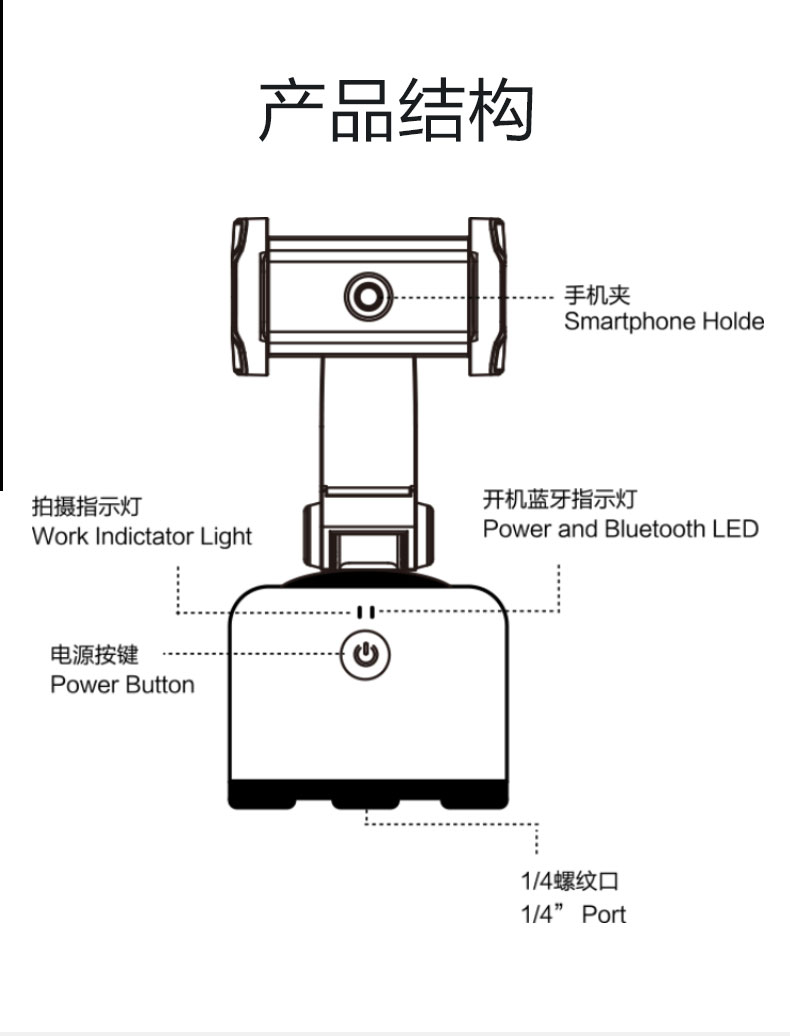 产品结构

手机夹
Smartphone Holde

拍摄指示灯
Work Indictator Light

开机蓝牙指示灯
Power and Bluetooth LED

电源按键
Power Button

1/4螺纹口
1/4” Port