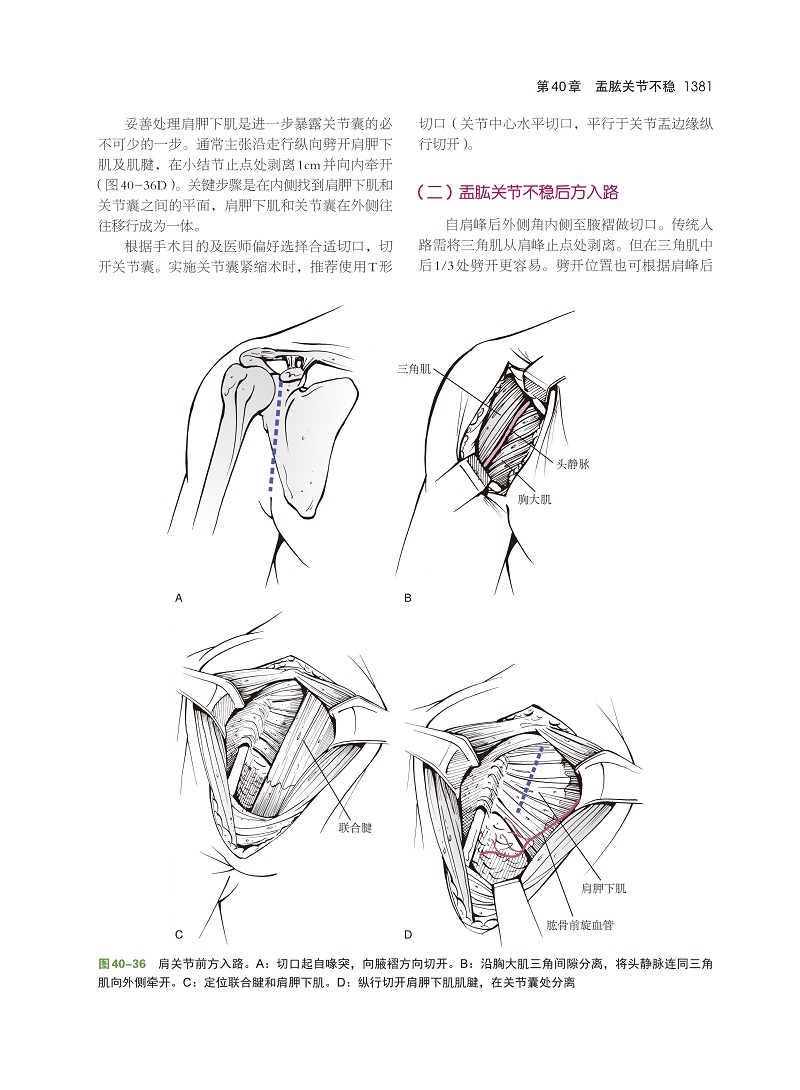 第40章　盂肱关节不稳　1381

妥善处理肩胛下肌是进一步暴露关节囊的必不可少的一步。通常主张沿走行纵向劈开肩胛下肌及肌腱，在小结节止点处剥离1cm并向内牵开（图40-36D）。关键步骤是在内侧找到肩胛下肌和关节囊之间的平面，肩胛下肌和关节囊在外侧往往移行成为一体。

根据手术目的及医师偏好选择合适切口，切开关节囊。实施关节囊紧缩术时，推荐使用T形切口（关节中心水平切口，平行于关节盂边缘纵行切开）。

（二）盂肱关节不稳后方入路

自肩峰后外侧角内侧至腋褶做切口。传统入路需将三角肌从肩峰止点处剥离。但在三角肌中后1/3处劈开更容易。劈开位置也可根据肩峰后

三角肌

头静脉

胸大肌

A

B

联合腱

肩胛下肌

肱骨前旋血管

C

D

图40-36　肩关节前方入路。A：切口起自喙突，向腋褶方向切开。B：沿胸大肌三角间隙分离，将头静脉连同三角肌向外侧牵开。C：定位联合腱和肩胛下肌。D：纵行切开肩胛下肌肌腱，在关节囊处分离