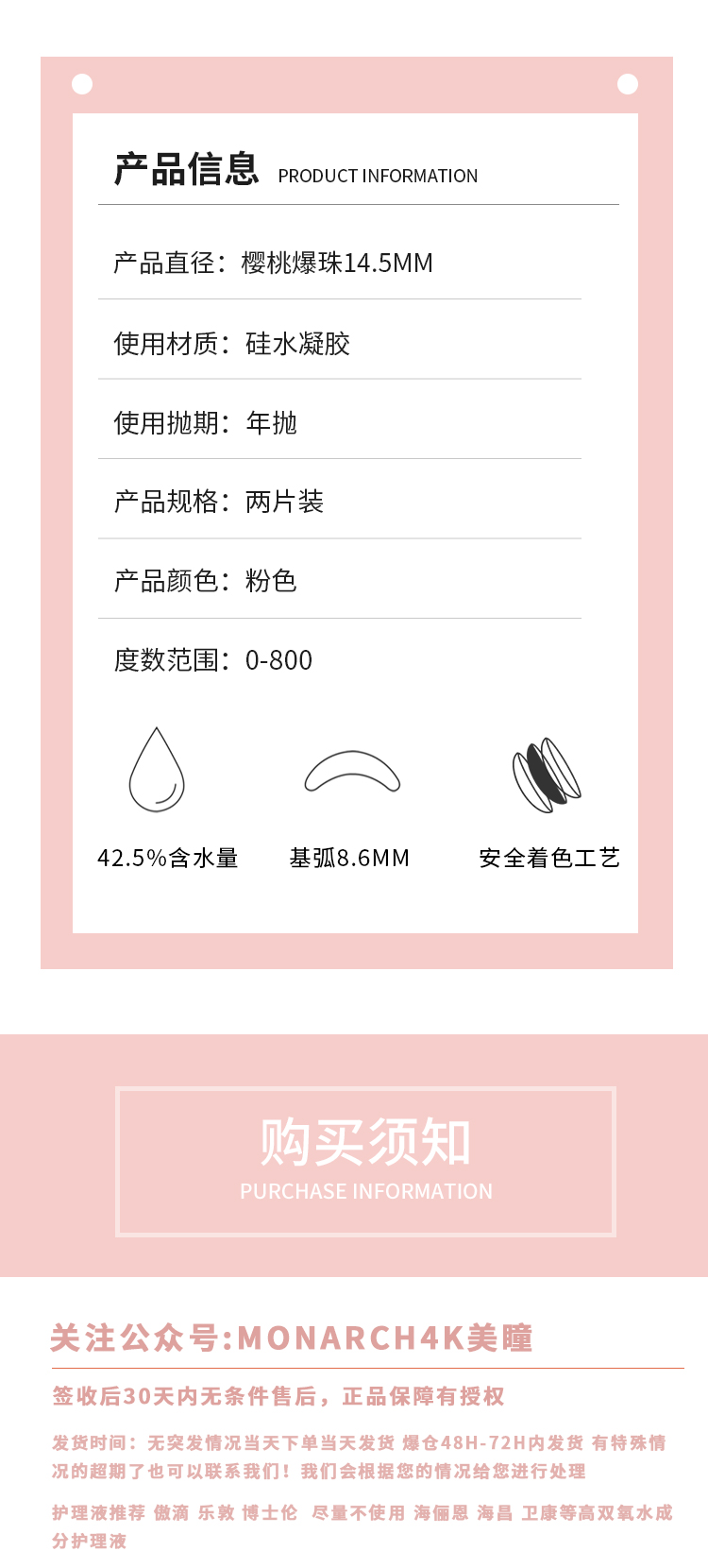 产品信息 PRODUCT INFORMATION

产品直径：樱桃爆珠14.5MM

使用材质：硅水凝胶

使用抛期：年抛

产品规格：两片装

产品颜色：粉色

度数范围：0-800

42.5%含水量

基弧8.6MM

安全着色工艺

购买须知
PURCHASE INFORMATION

关注公众号:MONARCH4K美瞳

签收后30天内无条件售后，正品保障有授权

发货时间：无突发情况当天下单当天发货 爆仓48H-72H内发货 有特殊情况的超期了也可以联系我们！我们会根据您的情况给您进行处理

护理液推荐 傲滴 乐敦 博士伦 尽量不使用 海俪恩 海昌 卫康等高双氧水成分护理液