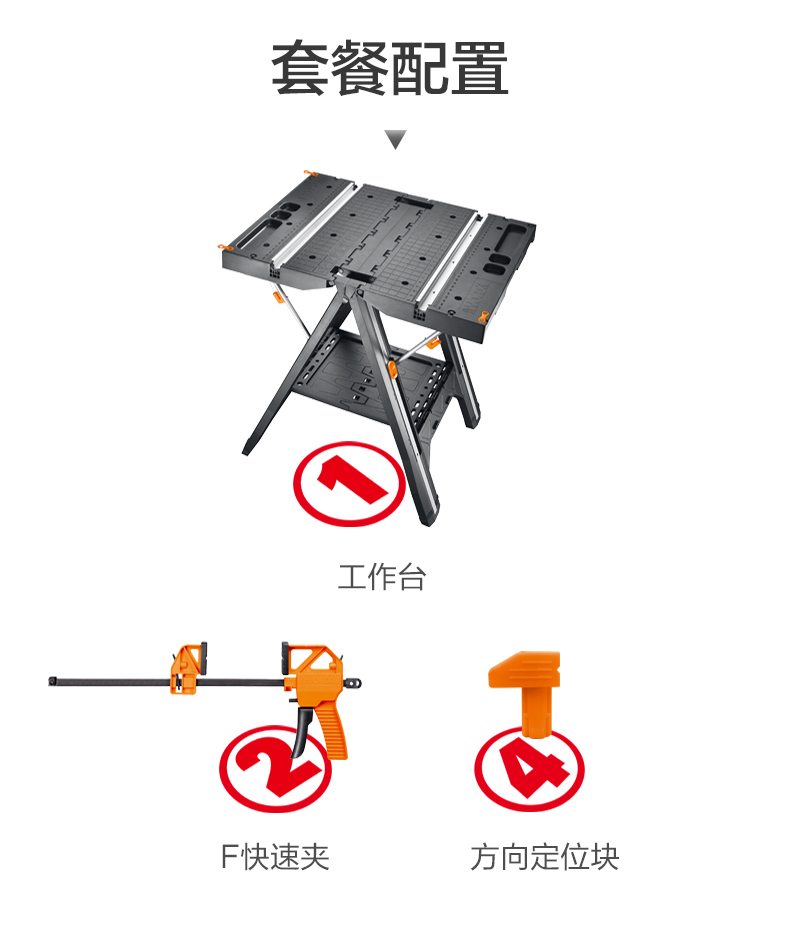 套餐配置

1

工作台

2

F快速夹

4

方向定位块