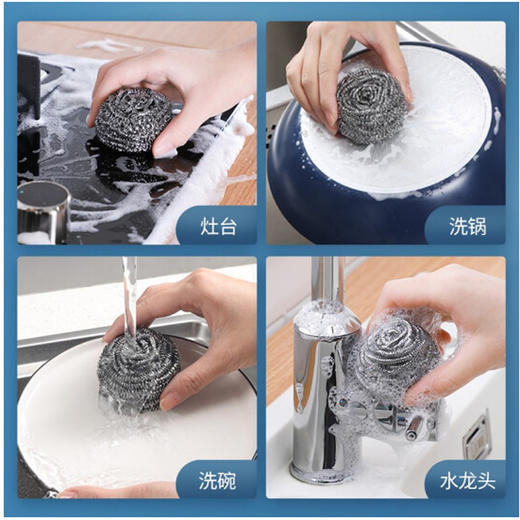 灶台

洗锅

洗碗

水龙头