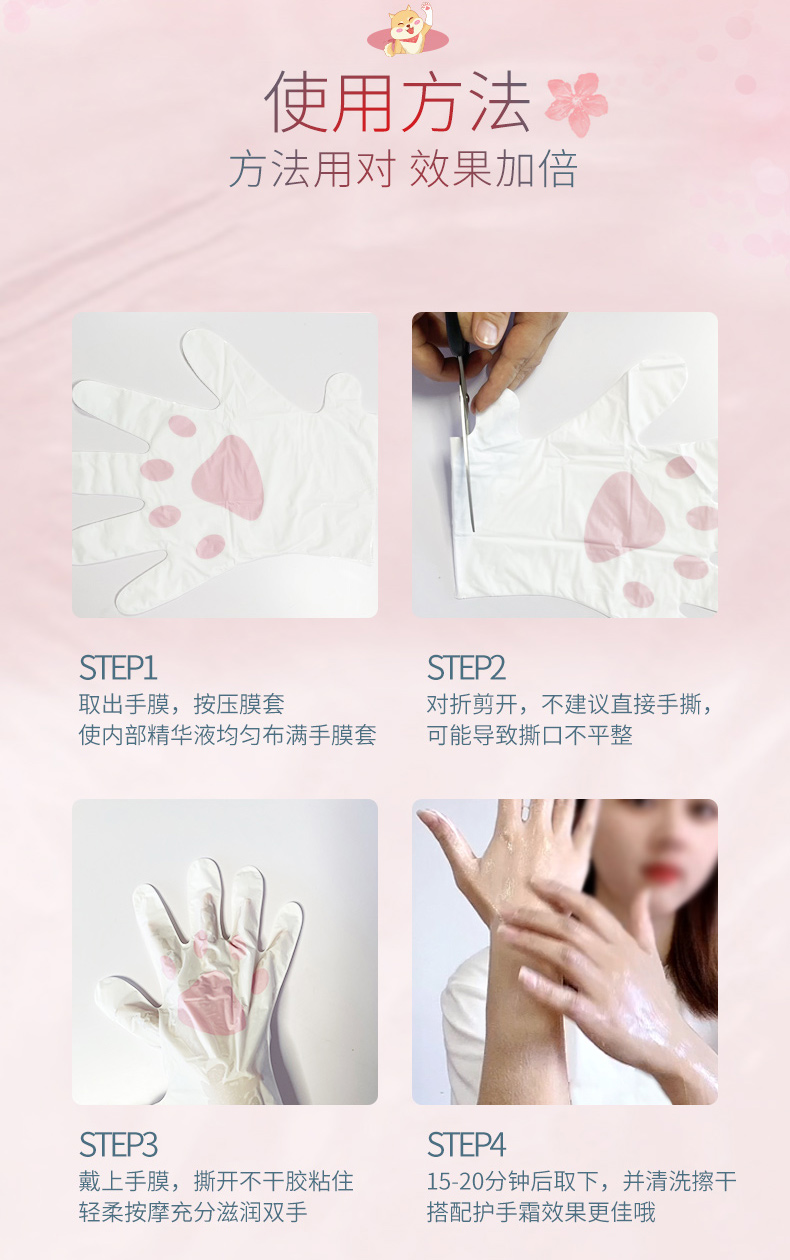 使用方法

方法用对 效果加倍

STEP1
取出手膜，按压膜套
使内部精华液均匀布满手膜套

STEP2
对折剪开，不建议直接手撕，
可能导致撕口不平整

STEP3
戴上手膜，撕开不干胶粘住
轻柔按摩充分滋润双手

STEP4
15-20分钟后取下，并清洗擦干
搭配护手霜效果更佳哦