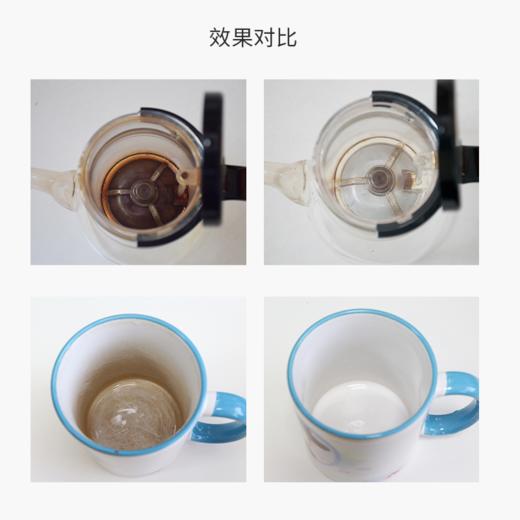 效果对比