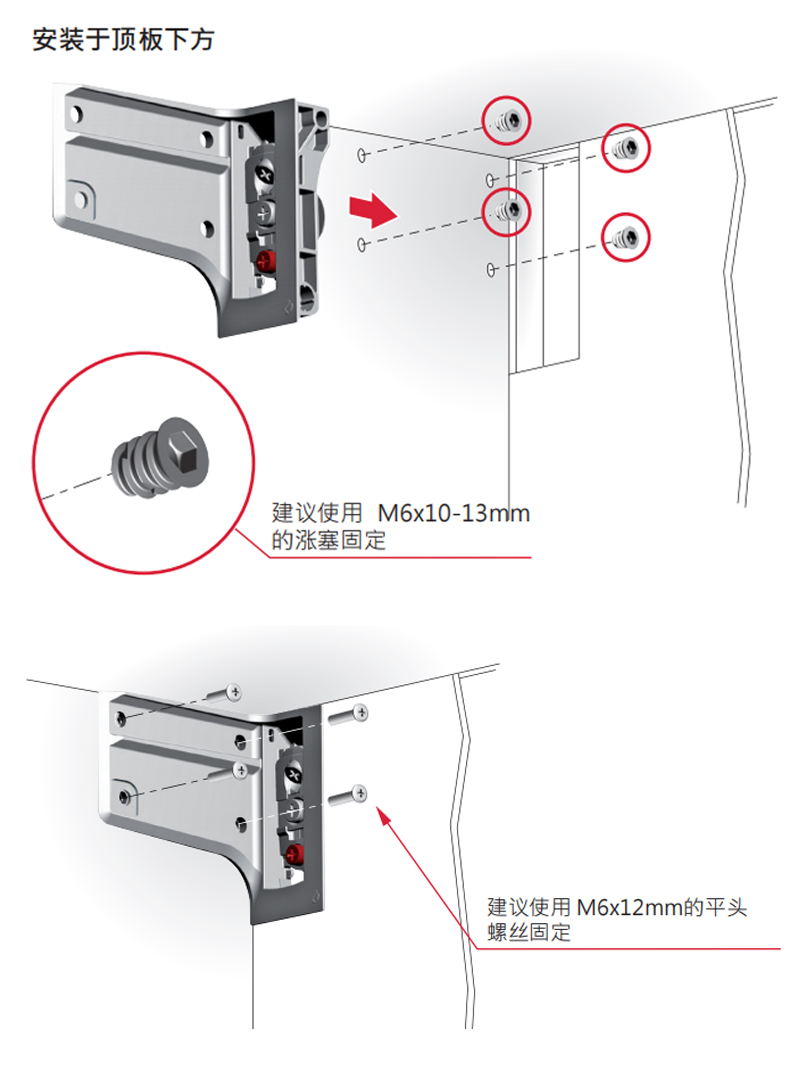 安装于顶板下方

建议使用 M6x10-13mm 的涨塞固定

建议使用 M6x12mm的平头螺丝固定