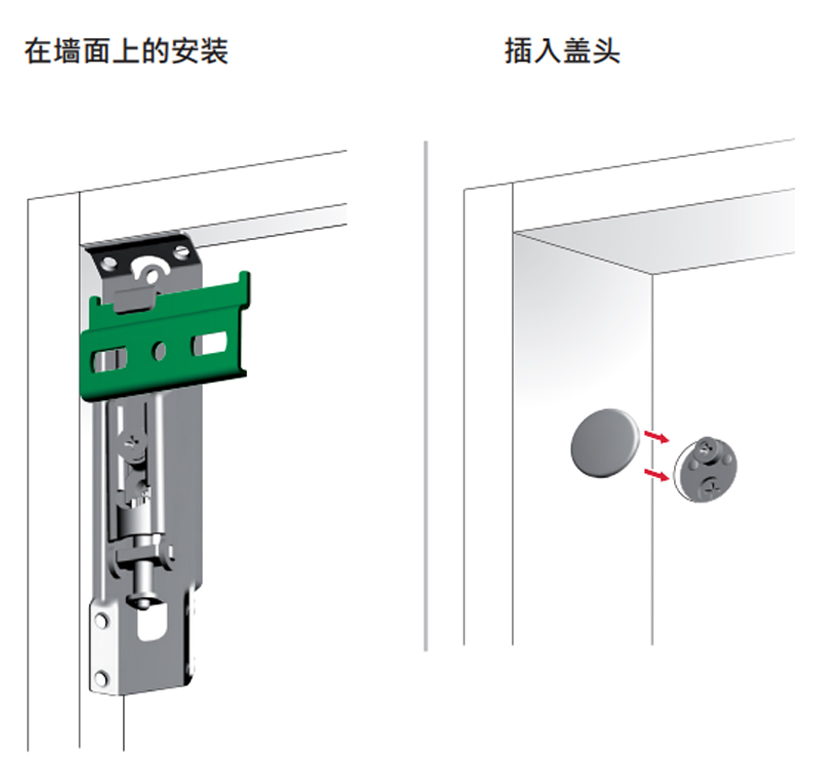 在墙面上的安装

插入盖头