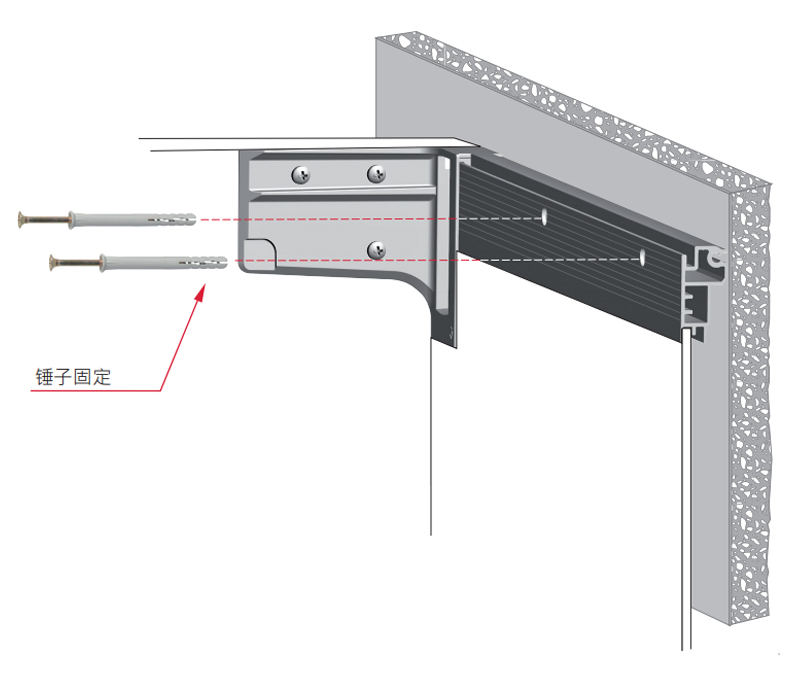 锤子固定