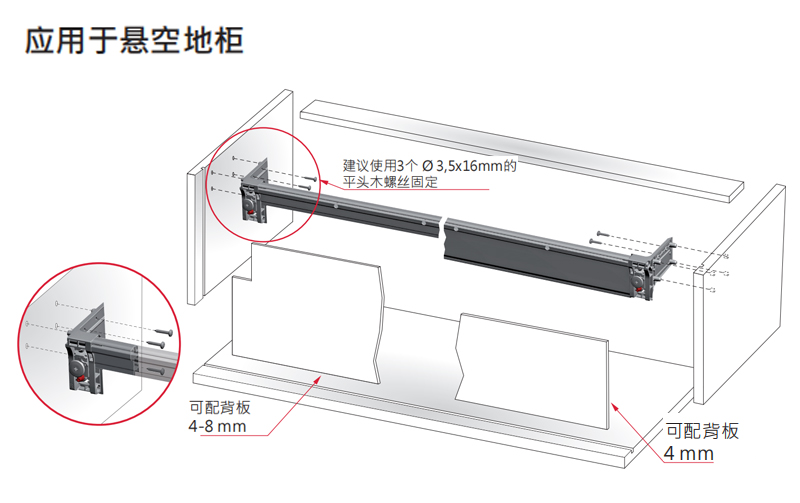 应用于悬空地柜

建议使用3个 Ø 3,5x16mm的平头木螺丝固定

可配背板
4-8 mm

可配背板
4 mm