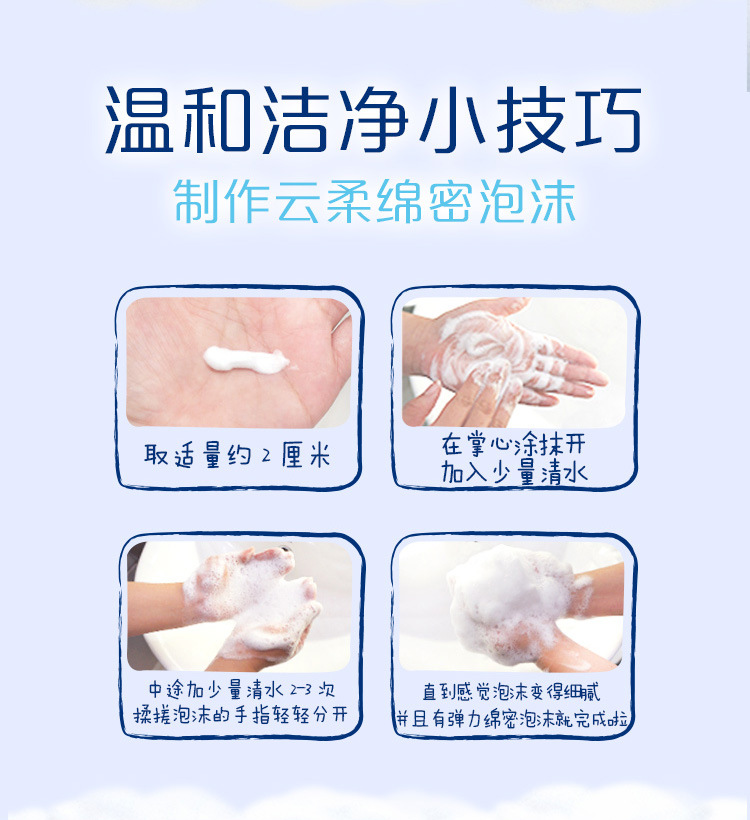 温和洁净小技巧

制作云柔绵密泡沫

取适量约2厘米

在掌心涂抹开
加入少量清水

中途加少量清水2-3次
揉搓泡沫的手指轻轻分开

直到感觉泡沫变得细腻
并且有弹力绵密泡沫就完成啦