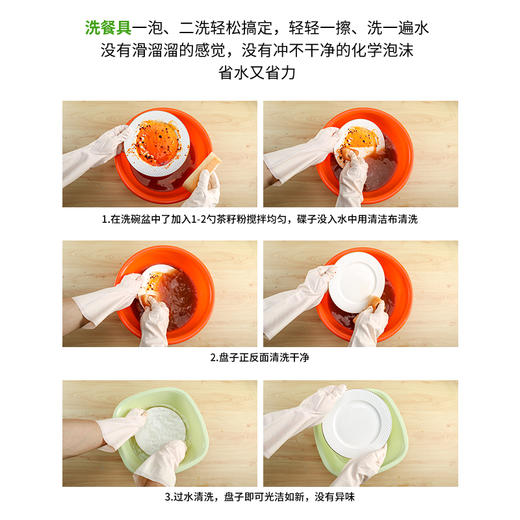 洗餐具一泡、二洗轻松搞定，轻轻一擦、洗一遍水
没有滑溜溜的感觉，没有冲不干净的化学泡沫
省水又省力

1.在洗碗盆中了加入1-2勺茶籽粉搅拌均匀，碟子没入水中用清洁布清洗

2.盘子正反面清洗干净

3.过水清洗，盘子即可光洁如新，没有异味