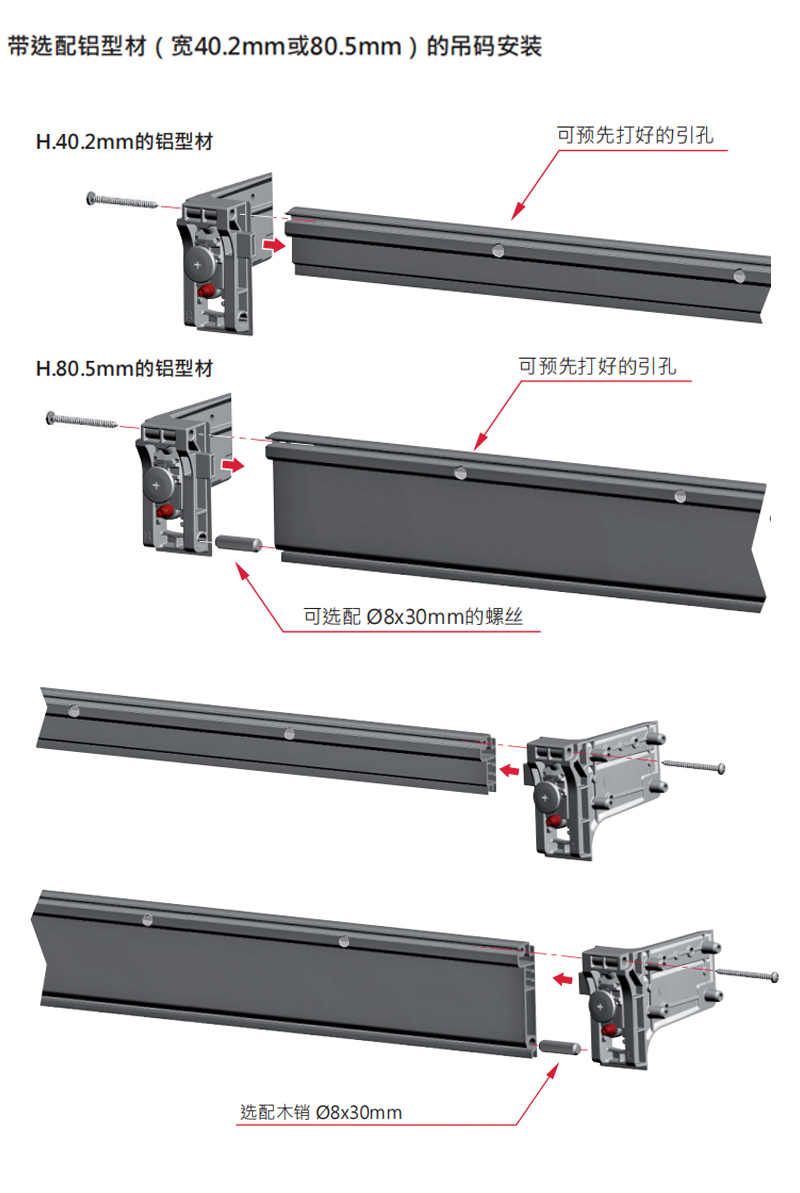 带选配铝型材（宽40.2mm或80.5mm）的吊码安装

H.40.2mm的铝型材

可预先打好的引孔

H.80.5mm的铝型材

可预先打好的引孔

可选配 Ø8x30mm的螺丝

选配木销 Ø8x30mm