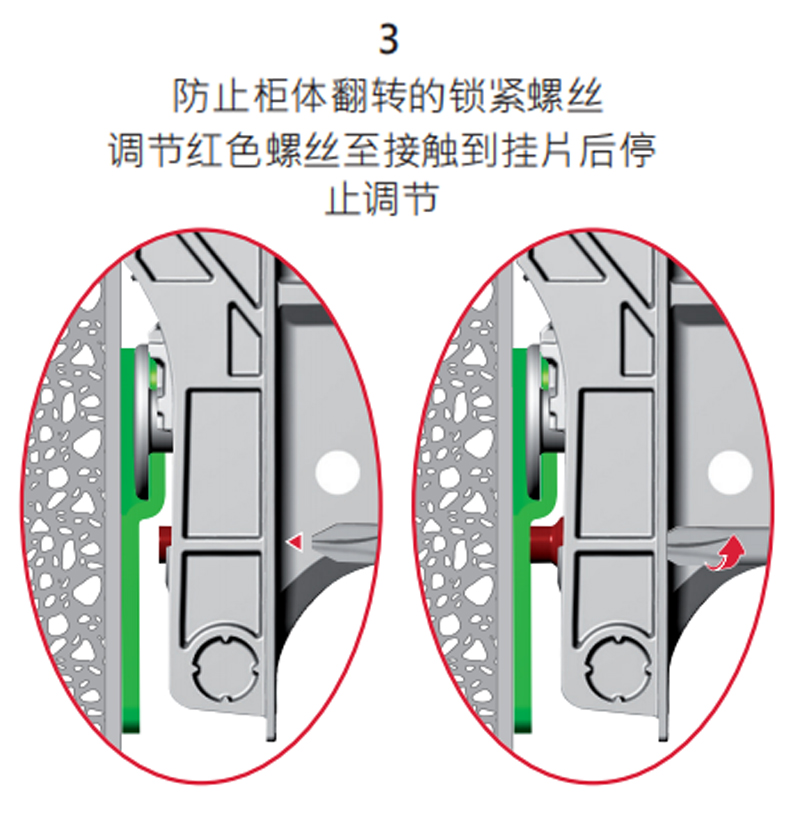 3

防止柜体翻转的锁紧螺丝
调节红色螺丝至接触到挂片后停止调节