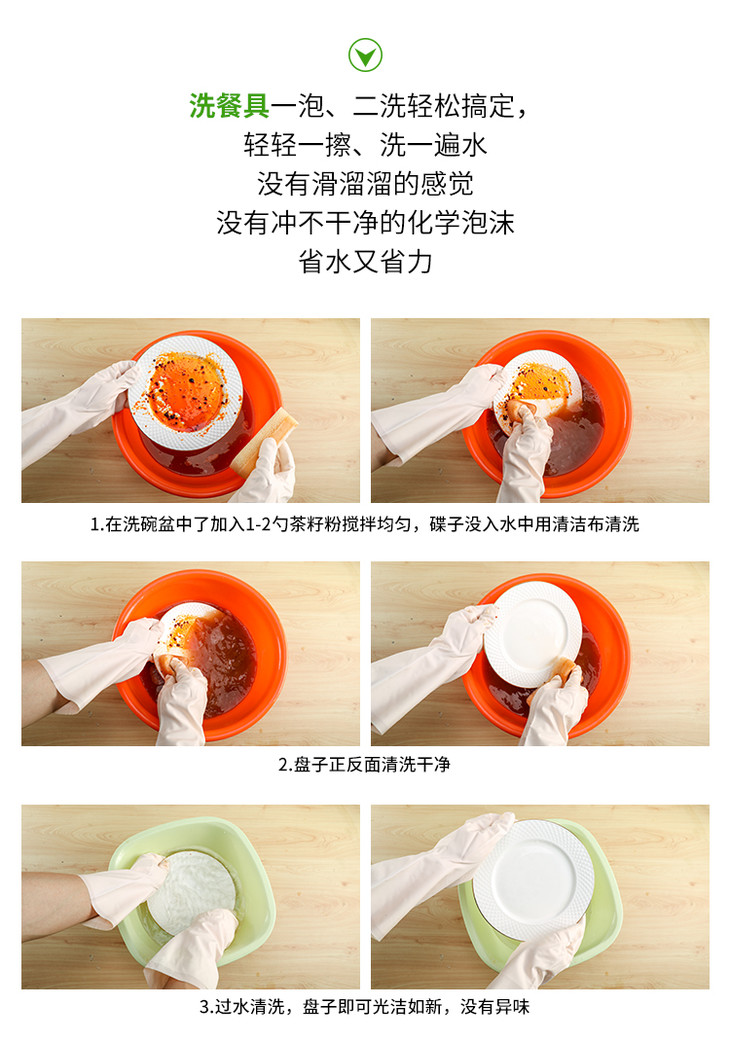 洗餐具一泡、二洗轻松搞定，
轻轻一擦、洗一遍水
没有滑溜溜的感觉
没有冲不干净的化学泡沫
省水又省力

1.在洗碗盆中了加入1-2勺茶籽粉搅拌均匀，碟子没入水中用清洁布清洗

2.盘子正反面清洗干净

3.过水清洗，盘子即可光洁如新，没有异味